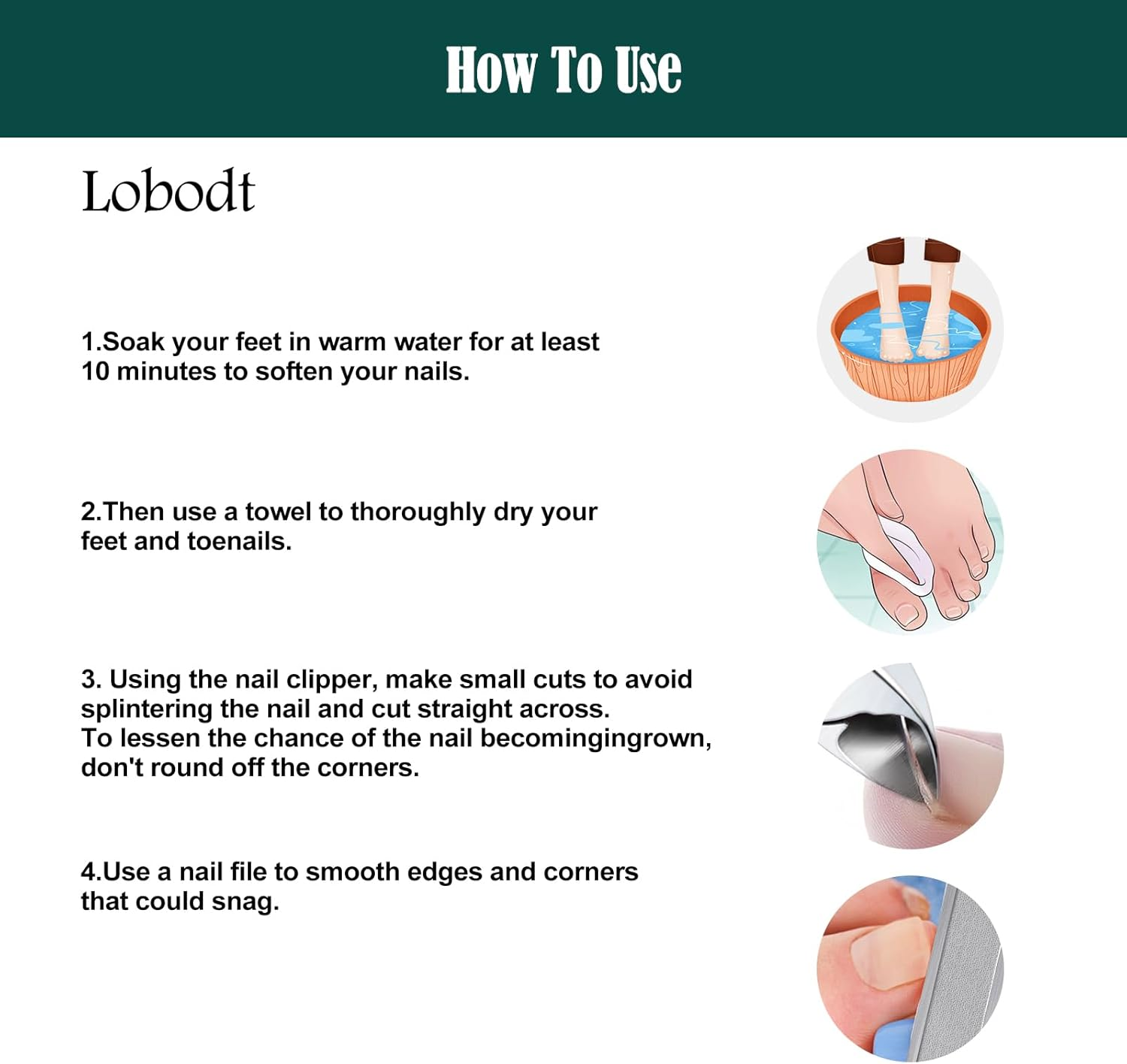 How To Use

Lobodt

1.Soak your feet in warm water for at least 10 minutes to soften your nails.

2.Then use a towel to thoroughly dry your feet and toenails.

3. Using the nail clipper, make small cuts to avoid splintering the nail and cut straight across.
To lessen the chance of the nail becomingingrown, don't round off the corners.

4.Use a nail file to smooth edges and corners that could snag.