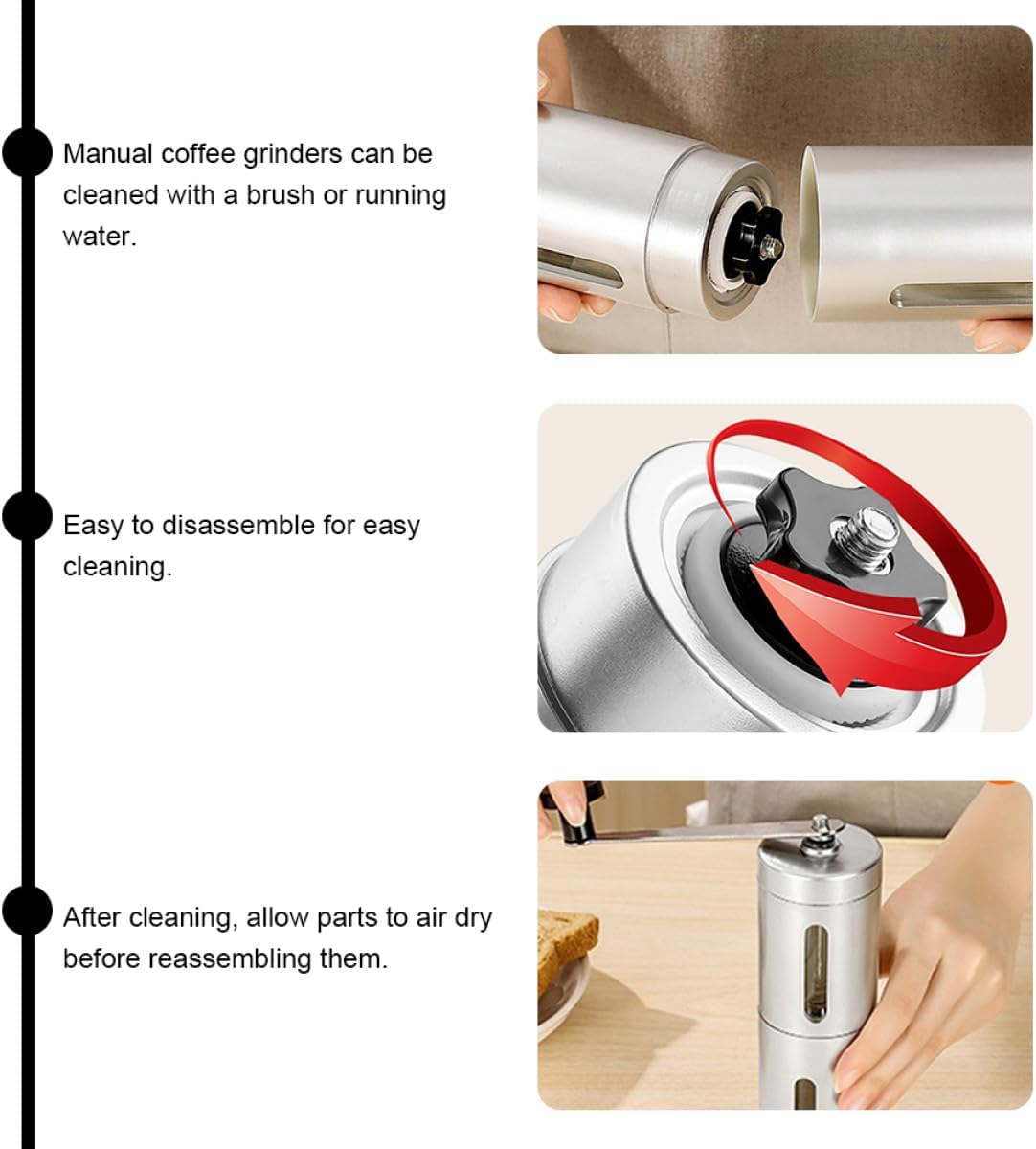 Manual coffee grinders can be cleaned with a brush or running water.

Easy to disassemble for easy cleaning.

After cleaning, allow parts to air dry before reassembling them.