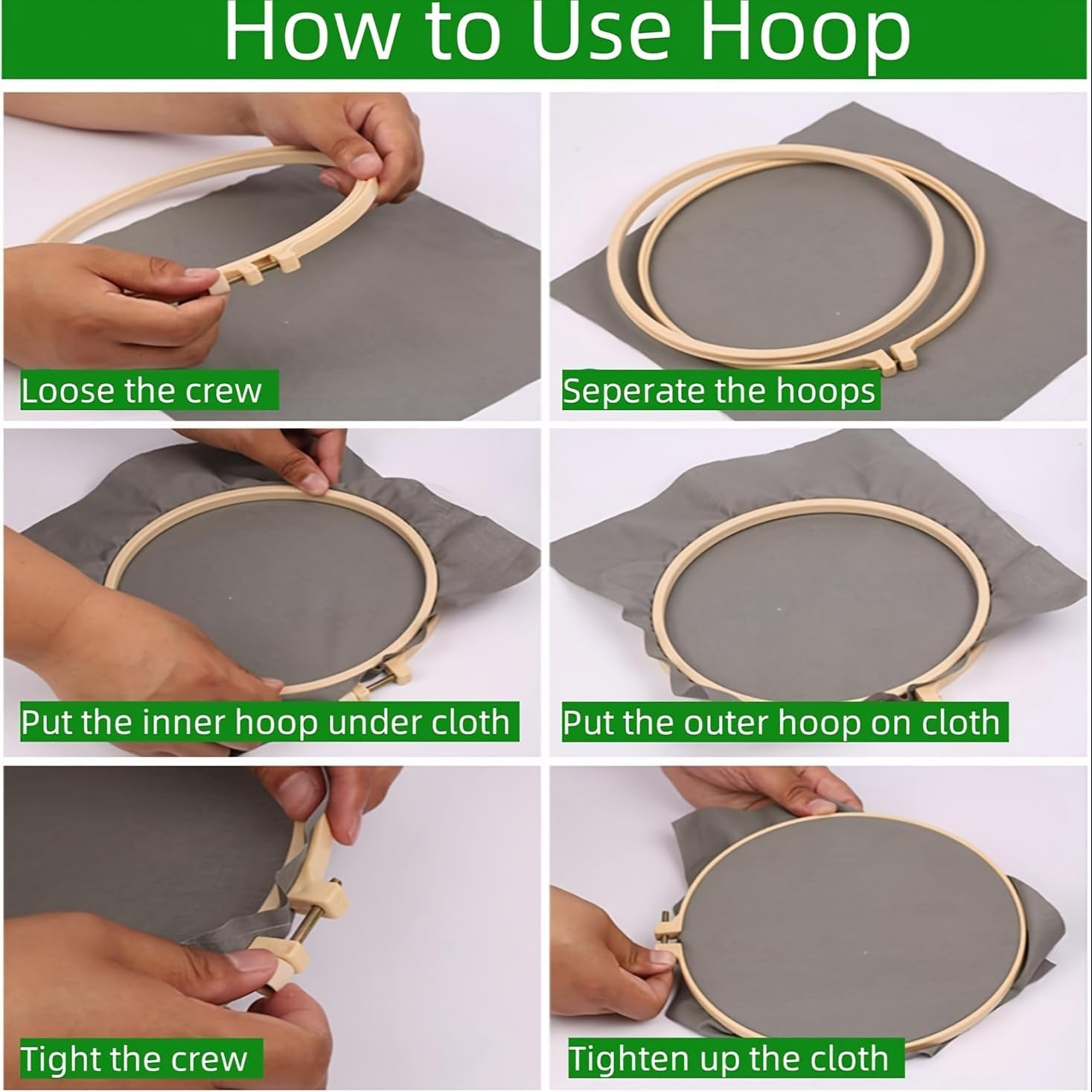 How to Use Hoop

Loose the crew

Seperate the hoops

Put the inner hoop under cloth

Put the outer hoop on cloth

Tight the crew

Tighten up the cloth