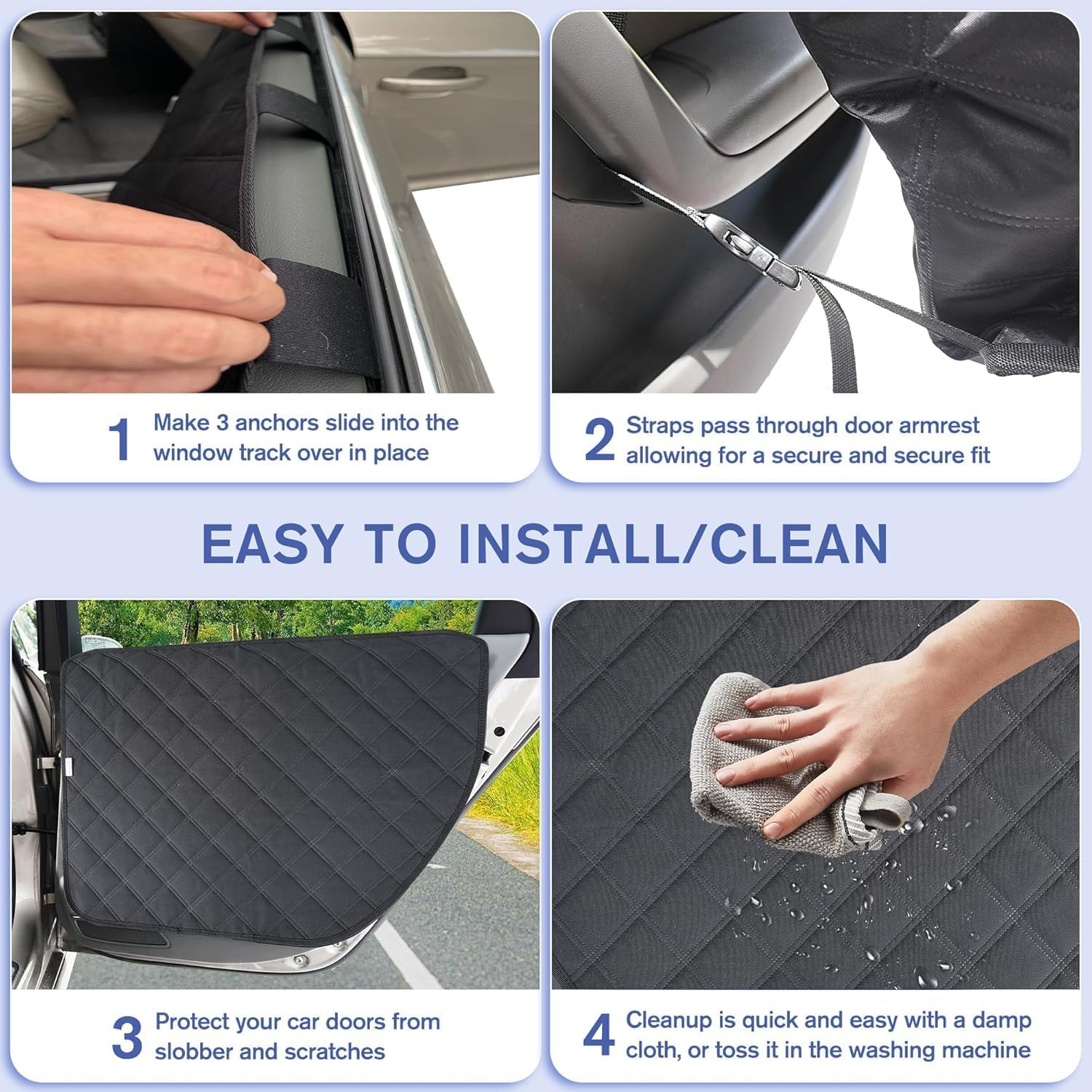 1 Make 3 anchors slide into the window track over in place

2 Straps pass through door armrest allowing for a secure and secure fit

EASY TO INSTALL/CLEAN

3 Protect your car doors from slobber and scratches

4 Cleanup is quick and easy with a damp cloth, or toss it in the washing machine