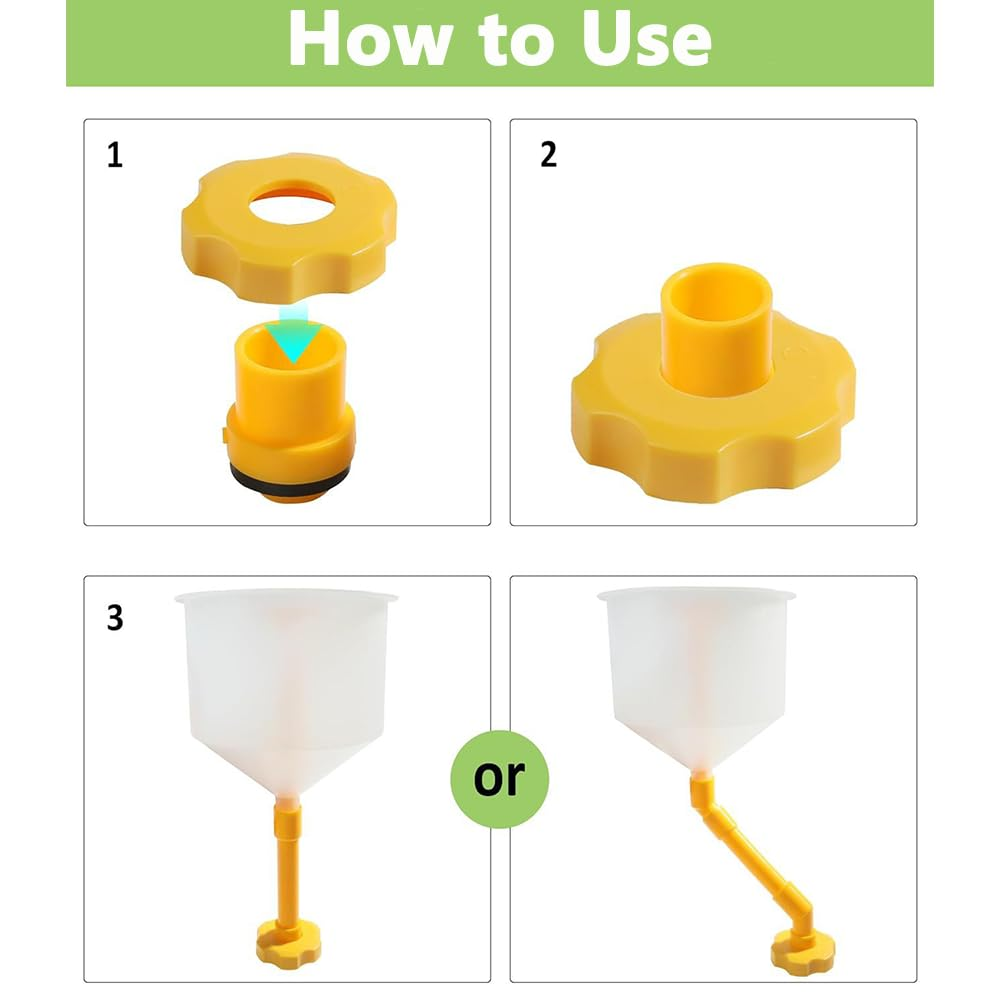 How to Use

1

2

3

or