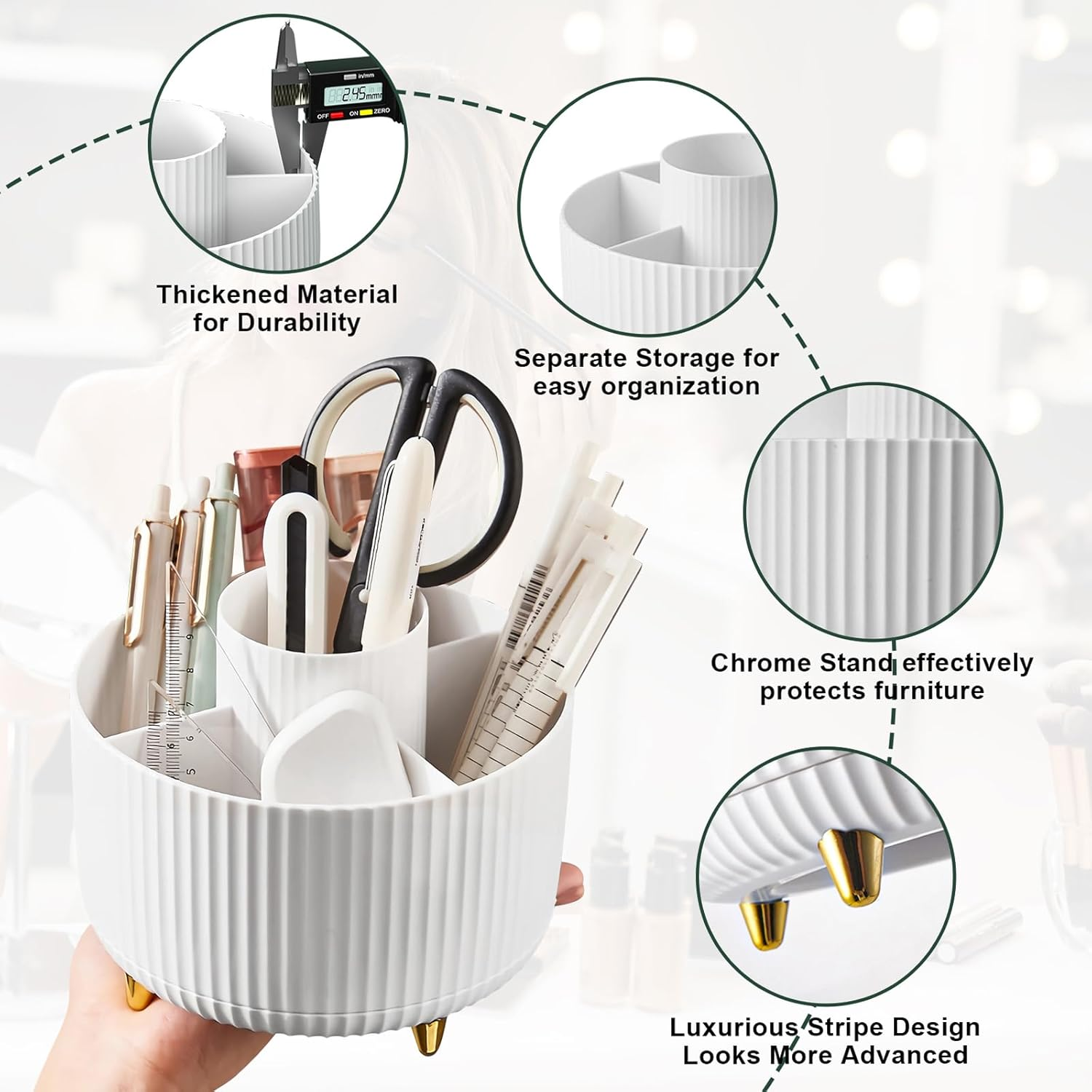 in/mm

2.45 mm

OFF ON ZERO

Thickened Material for Durability

Separate Storage for easy organization

Chrome Stand effectively protects furniture

Luxurious Stripe Design Looks More Advanced