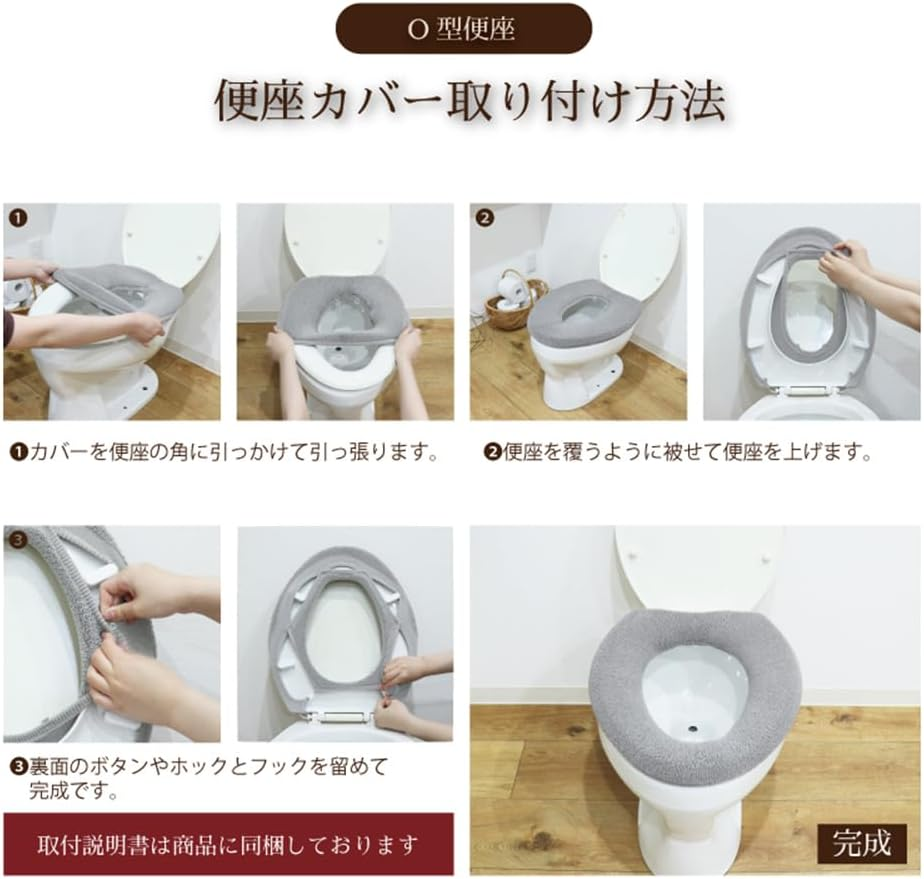 O 型便座

便座カバー取り付け方法

❶

❷

❶カバーを便座の角に引っかけて引っ張ります。

❷便座を覆うように被せて便座を上げます。

❸

❸裏面のボタンやホックとフックを留めて完成です。

取付説明書は商品に同梱しております

完成