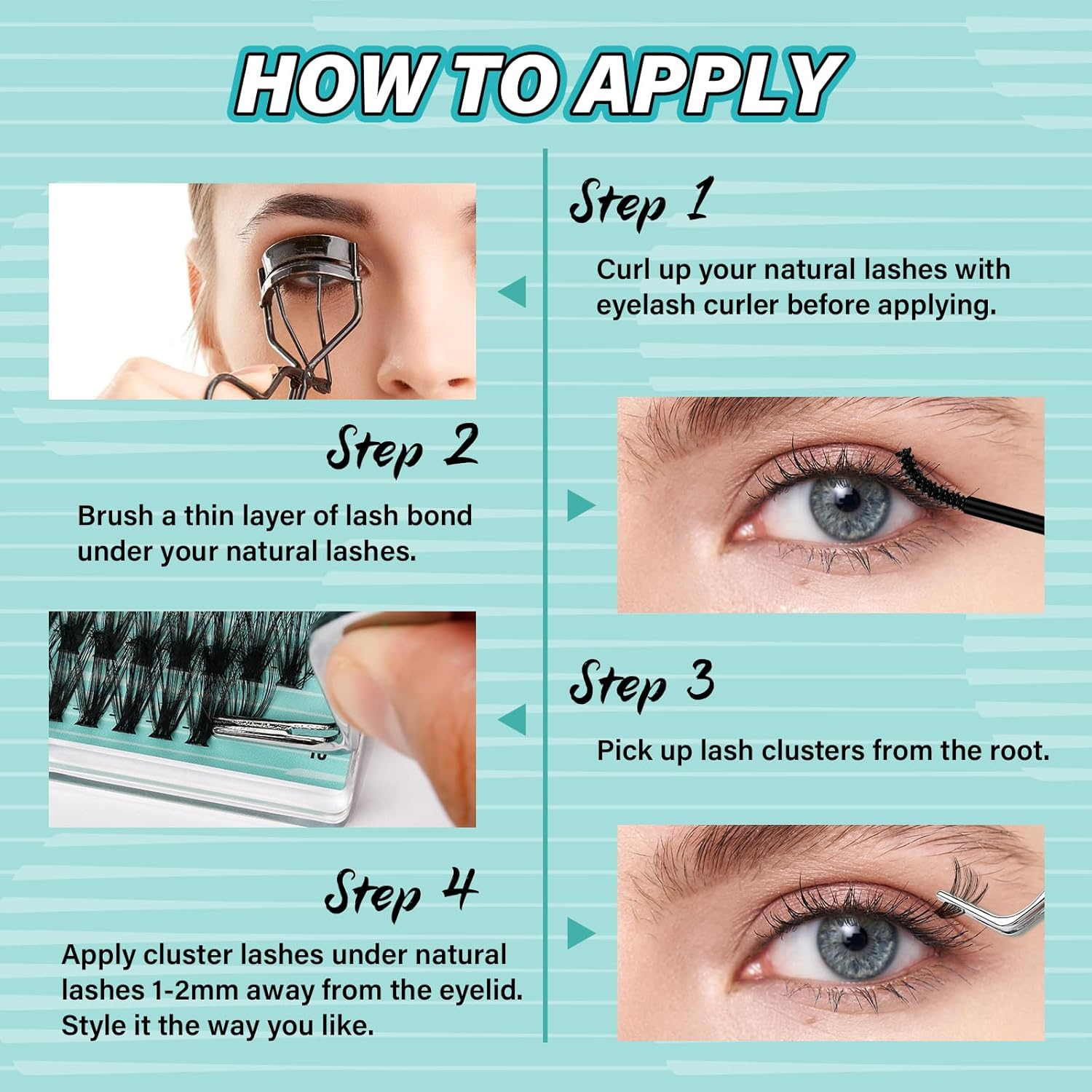 HOW TO APPLY

Step 1

Curl up your natural lashes with eyelash curler before applying.

Step 2

Brush a thin layer of lash bond under your natural lashes.

Step 3

Pick up lash clusters from the root.

Step 4

Apply cluster lashes under natural lashes 1-2mm away from the eyelid. Style it the way you like.