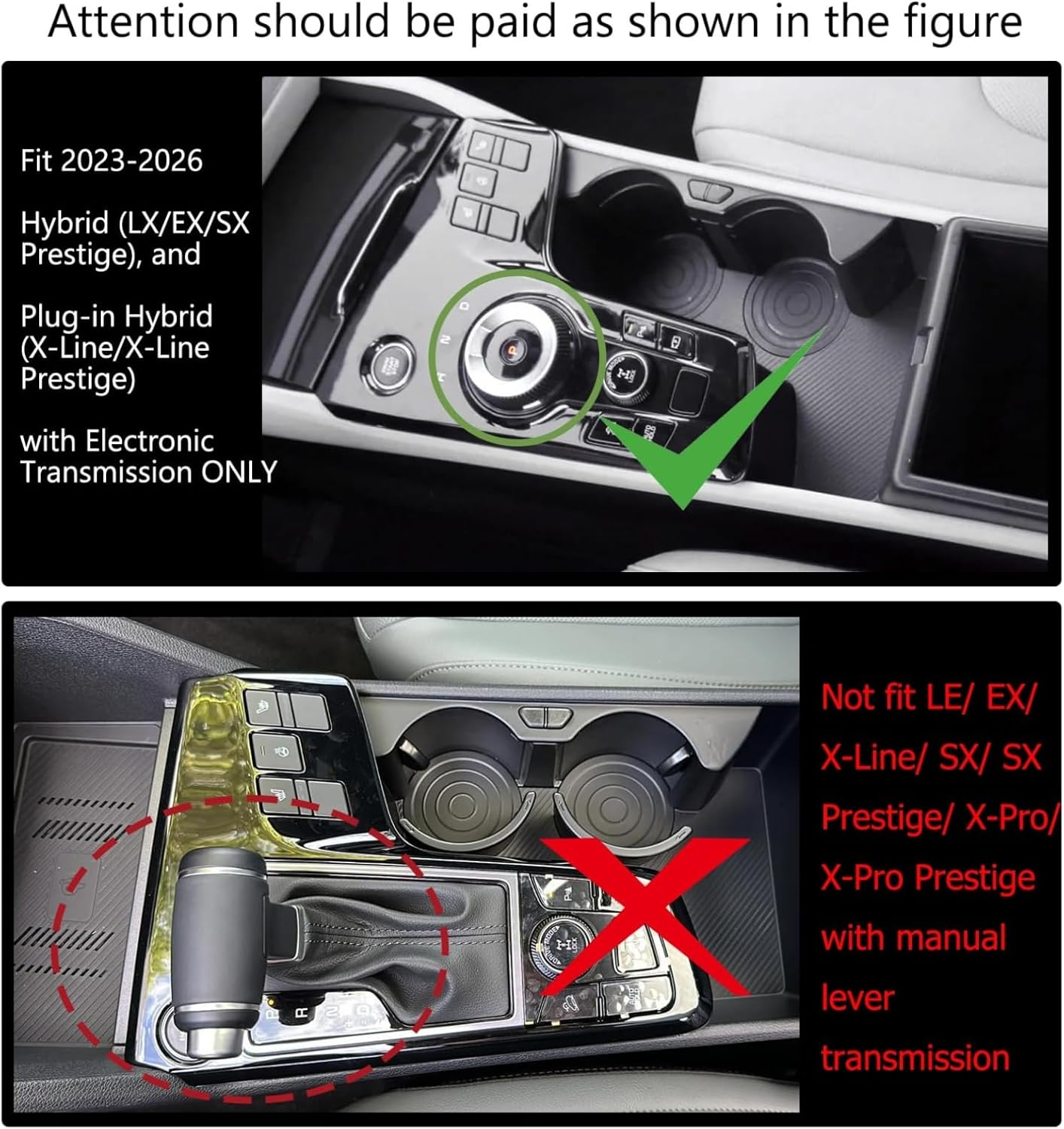 Attention should be paid as shown in the figure

Fit 2023-2026

Hybrid (LX/EX/SX Prestige), and

Plug-in Hybrid (X-Line/X-Line Prestige)

with Electronic Transmission ONLY

Not fit LE/ EX/ X-Line/ SX/ SX Prestige/ X-Pro/ X-Pro Prestige with manual lever transmission