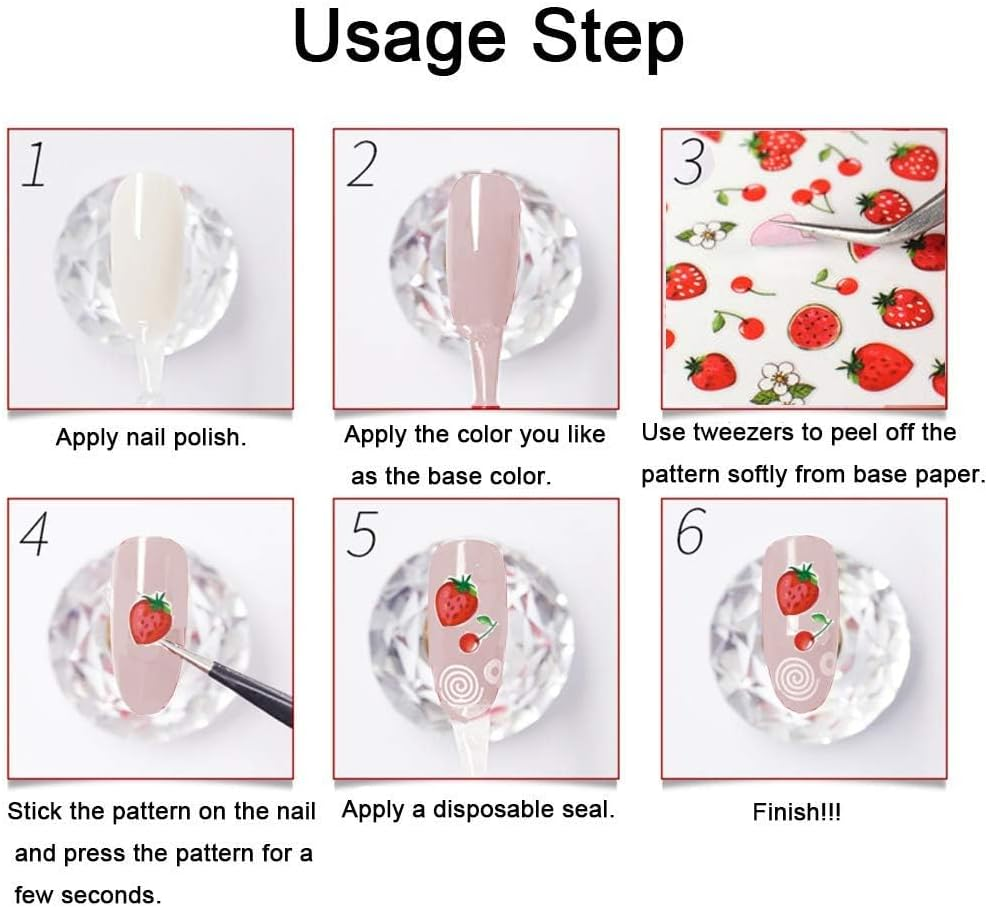 Usage Step

1

Apply nail polish.

2

Apply the color you like as the base color.

3

Use tweezers to peel off the pattern softly from base paper.

4

Stick the pattern on the nail and press the pattern for a few seconds.

5

Apply a disposable seal.

6

Finish!!!