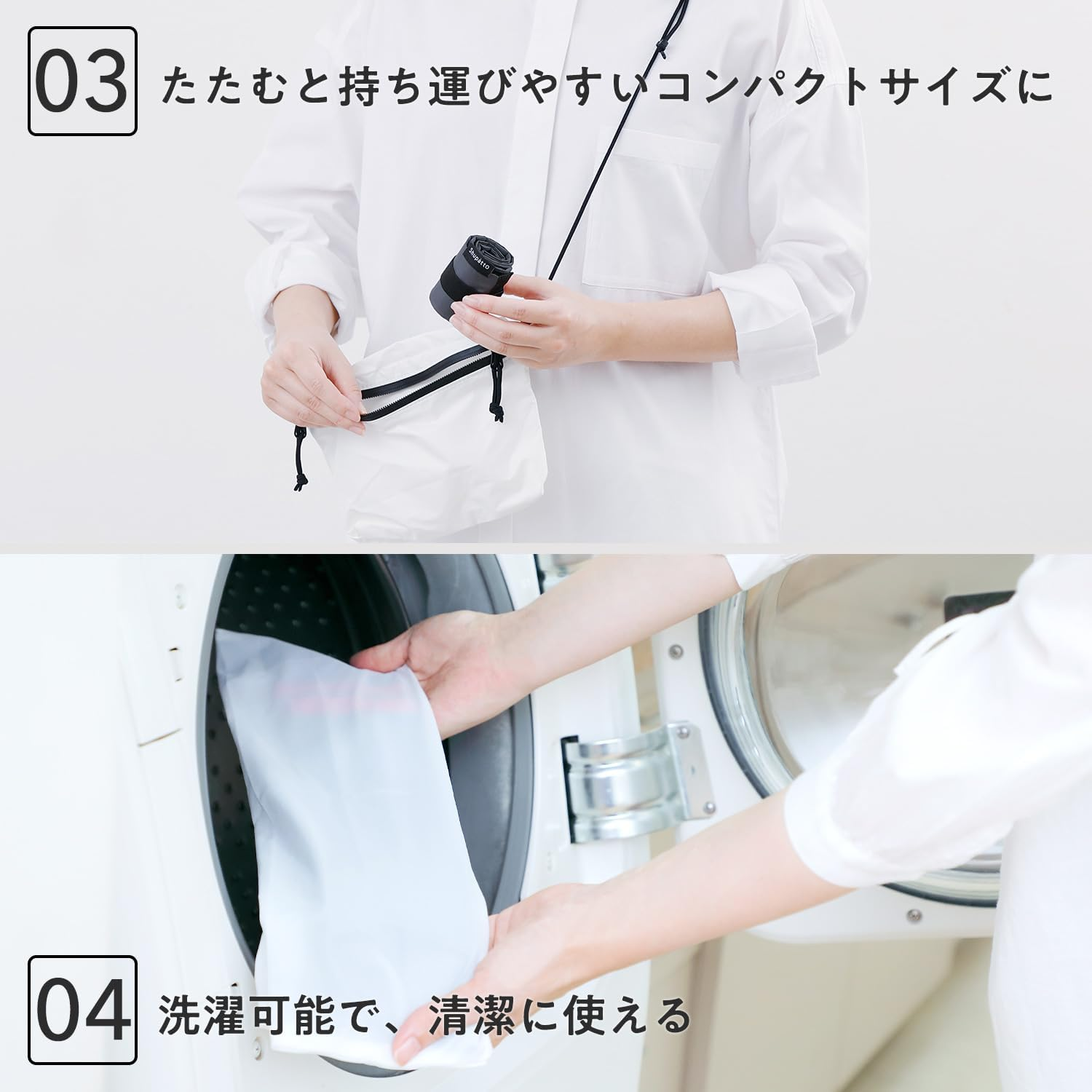 03 たたむと持ち運びやすいコンパクトサイズに

Shupatto

04 洗濯可能で、清潔に使える