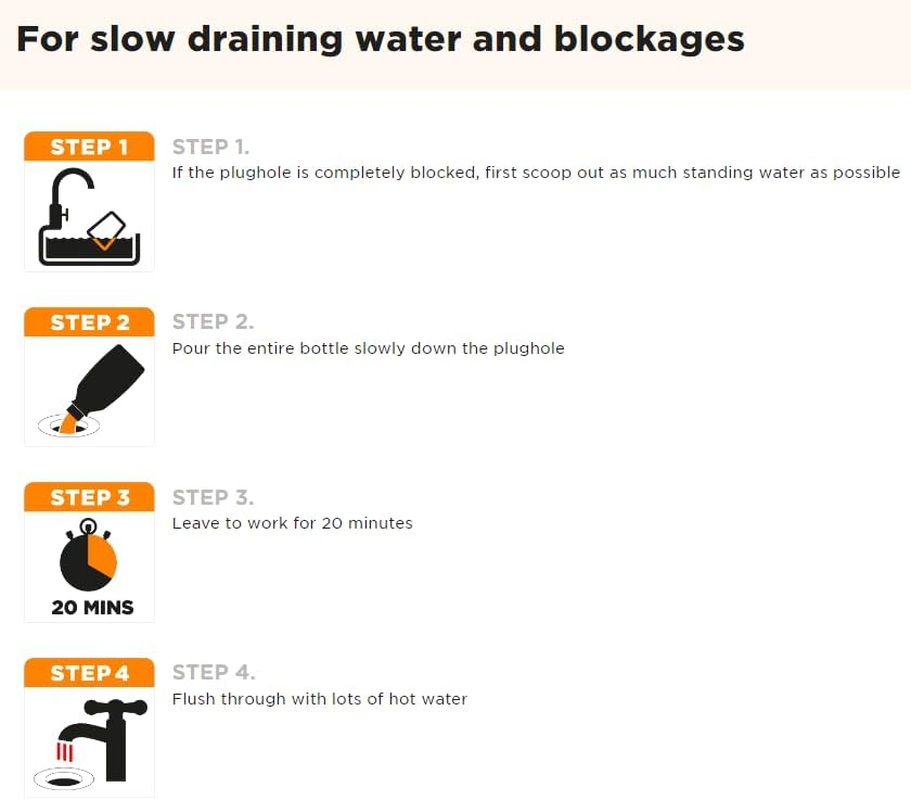 For slow draining water and blockages

STEP 1

STEP 1.

If the plughole is completely blocked, first scoop out as much standing water as possible

STEP 2

STEP 2.

Pour the entire bottle slowly down the plughole

STEP 3

20 MINS

STEP 3.

Leave to work for 20 minutes

STEP 4

STEP 4.

Flush through with lots of hot water