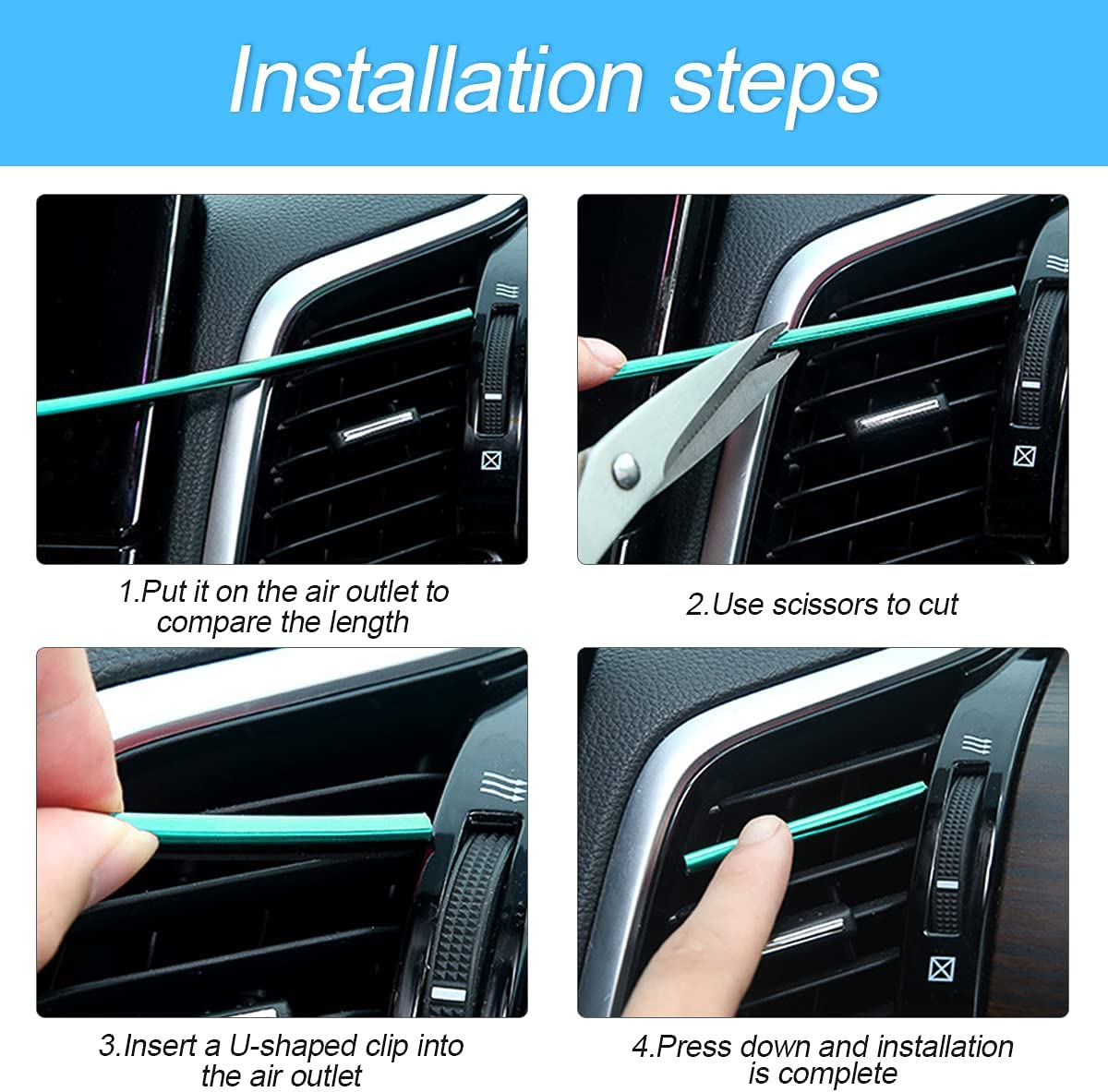 Installation steps

1.Put it on the air outlet to compare the length

2.Use scissors to cut

3.Insert a U-shaped clip into the air outlet

4.Press down and installation is complete