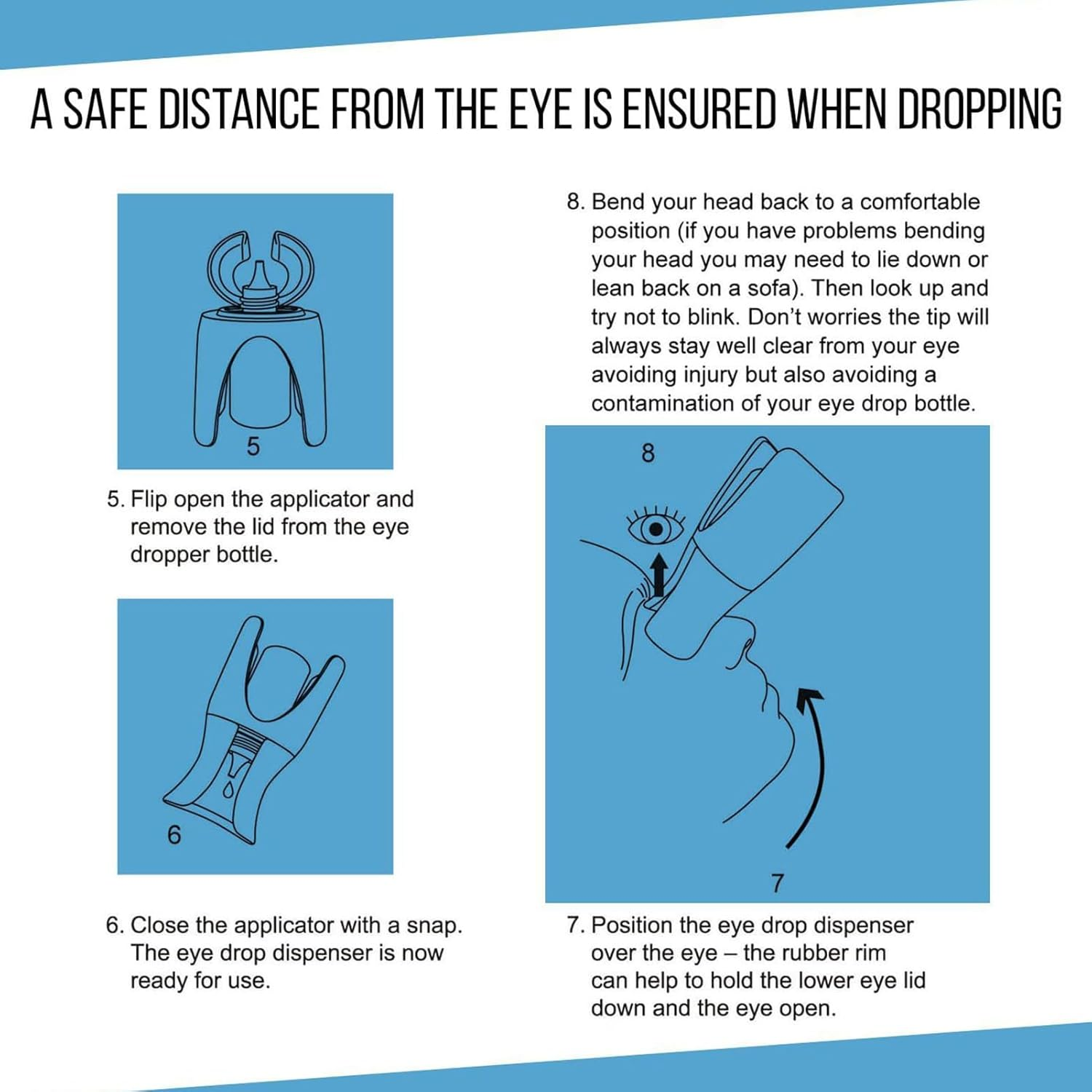 A SAFE DISTANCE FROM THE EYE IS ENSURED WHEN DROPPING

5

5. Flip open the applicator and remove the lid from the eye dropper bottle.

6

6. Close the applicator with a snap. The eye drop dispenser is now ready for use.

8. Bend your head back to a comfortable position (if you have problems bending your head you may need to lie down or lean back on a sofa). Then look up and try not to blink. Don't worries the tip will always stay well clear from your eye avoiding injury but also avoiding a contamination of your eye drop bottle.

8

7

7. Position the eye drop dispenser over the eye – the rubber rim can help to hold the lower eye lid down and the eye open.