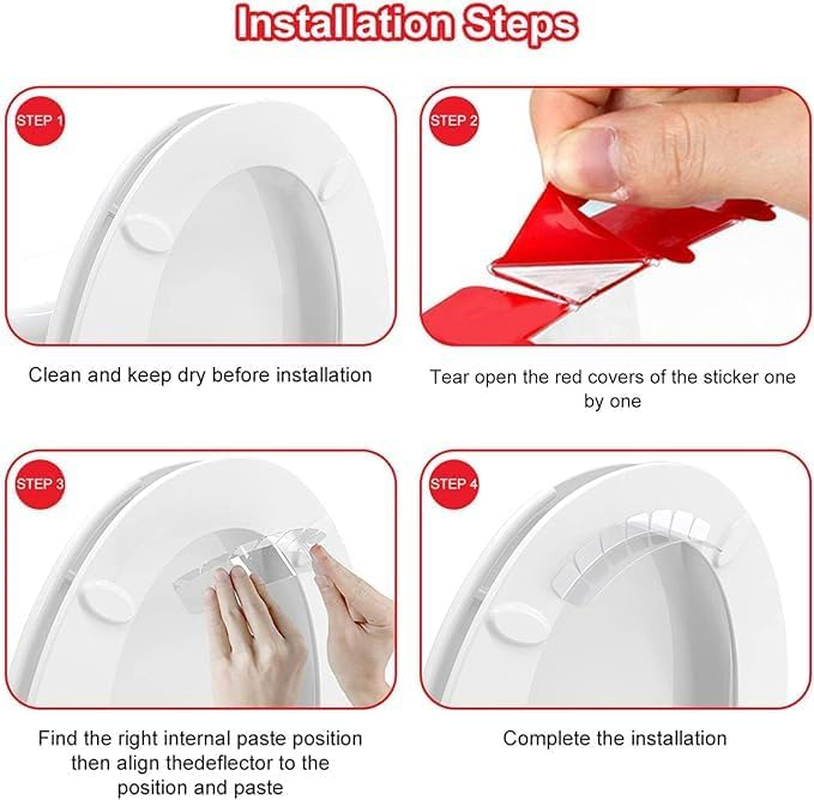 Installation Steps

STEP 1

Clean and keep dry before installation

STEP 2

Tear open the red covers of the sticker one by one

STEP 3

Find the right internal paste position then align thedeflector to the position and paste

STEP 4

Complete the installation