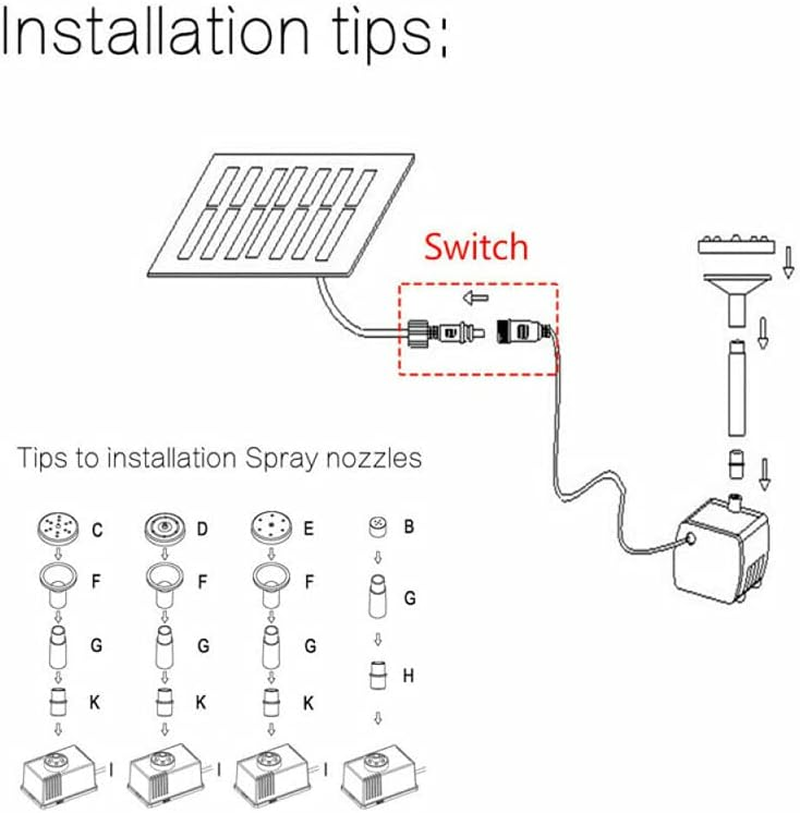 Installation tips:

Switch

Tips to installation Spray nozzles

C
F
G
K
I

D
F
G
K
I

E
F
G
K
I

B
G
H