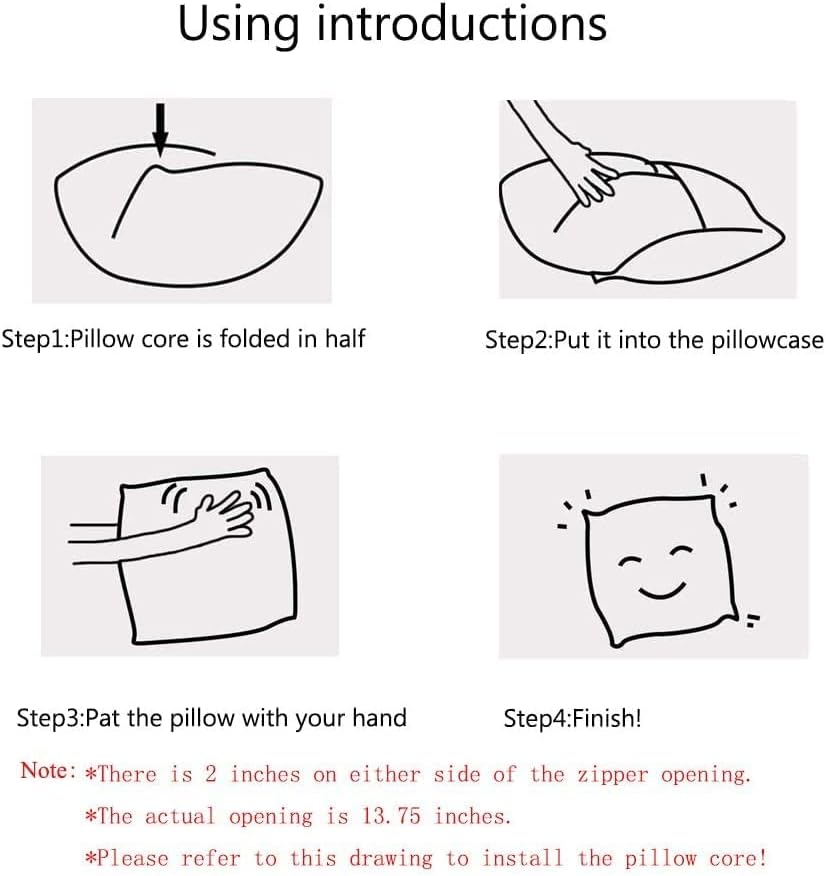 Using introductions

Step1:Pillow core is folded in half

Step2:Put it into the pillowcase

Step3:Pat the pillow with your hand

Step4:Finish!

Note: *There is 2 inches on either side of the zipper opening.
*The actual opening is 13.75 inches.
*Please refer to this drawing to install the pillow core!