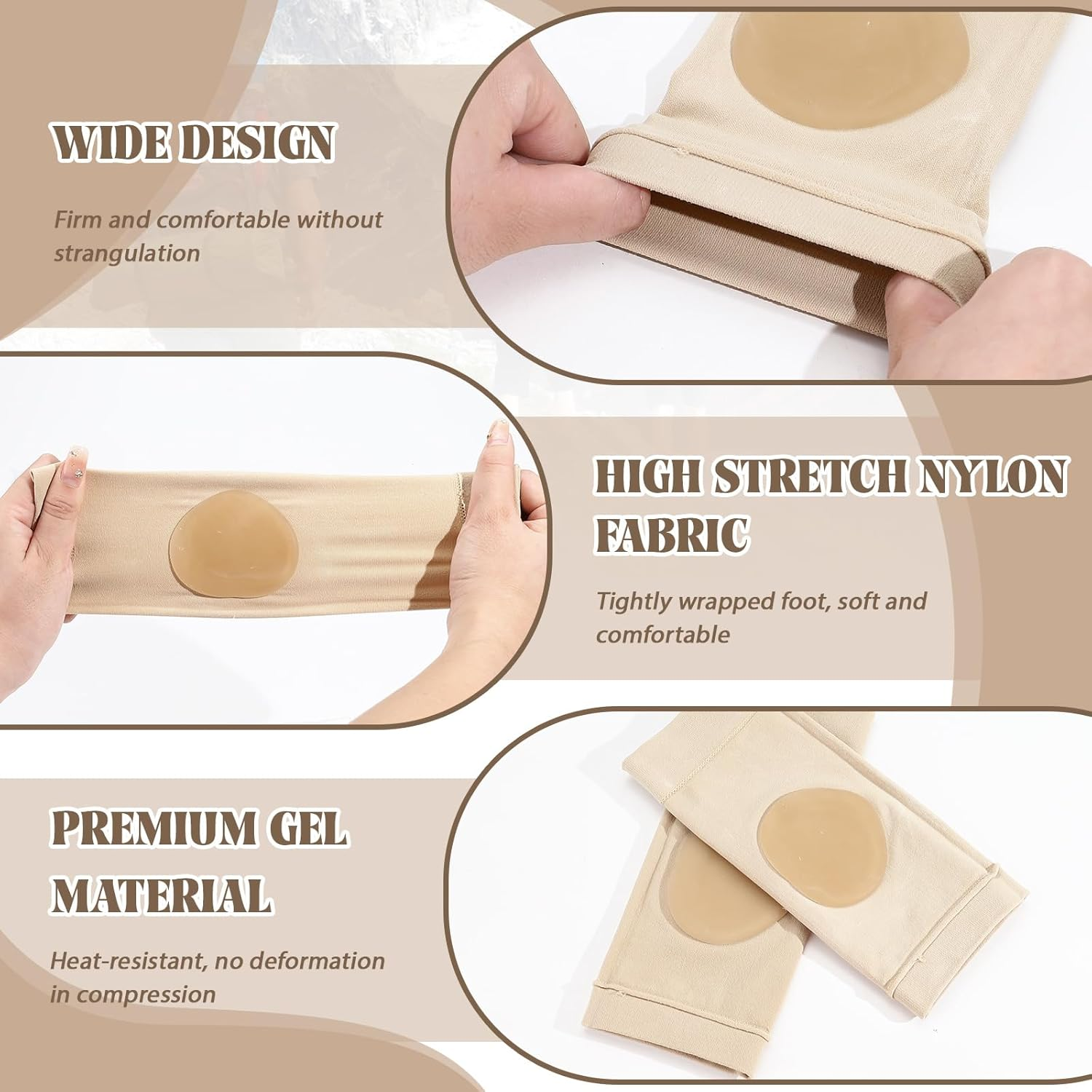 WIDE DESIGN

Firm and comfortable without strangulation

HIGH STRETCH NYLON FABRIC

Tightly wrapped foot, soft and comfortable

PREMIUM GEL MATERIAL

Heat-resistant, no deformation in compression