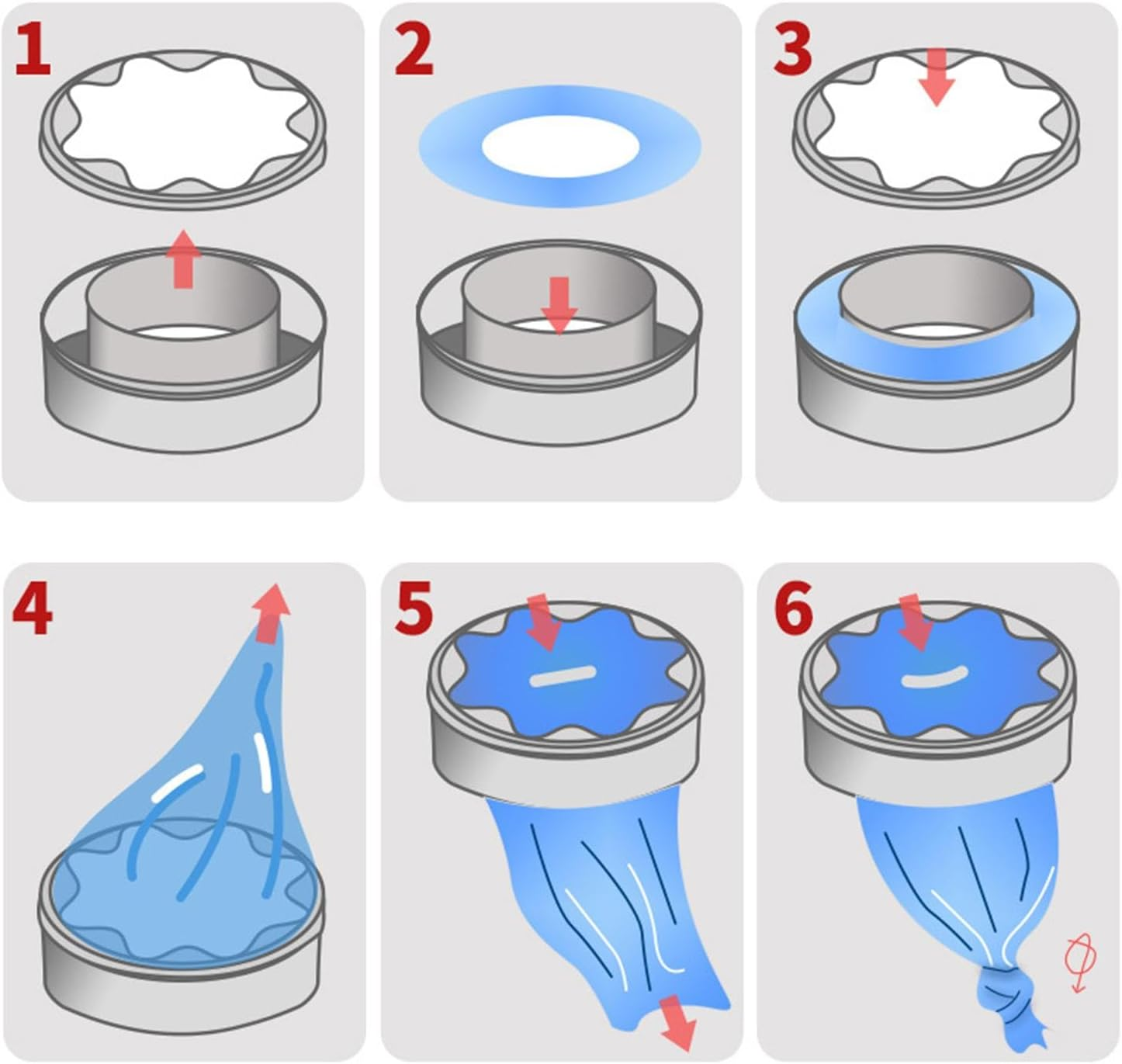 1

2

3

4

5

6