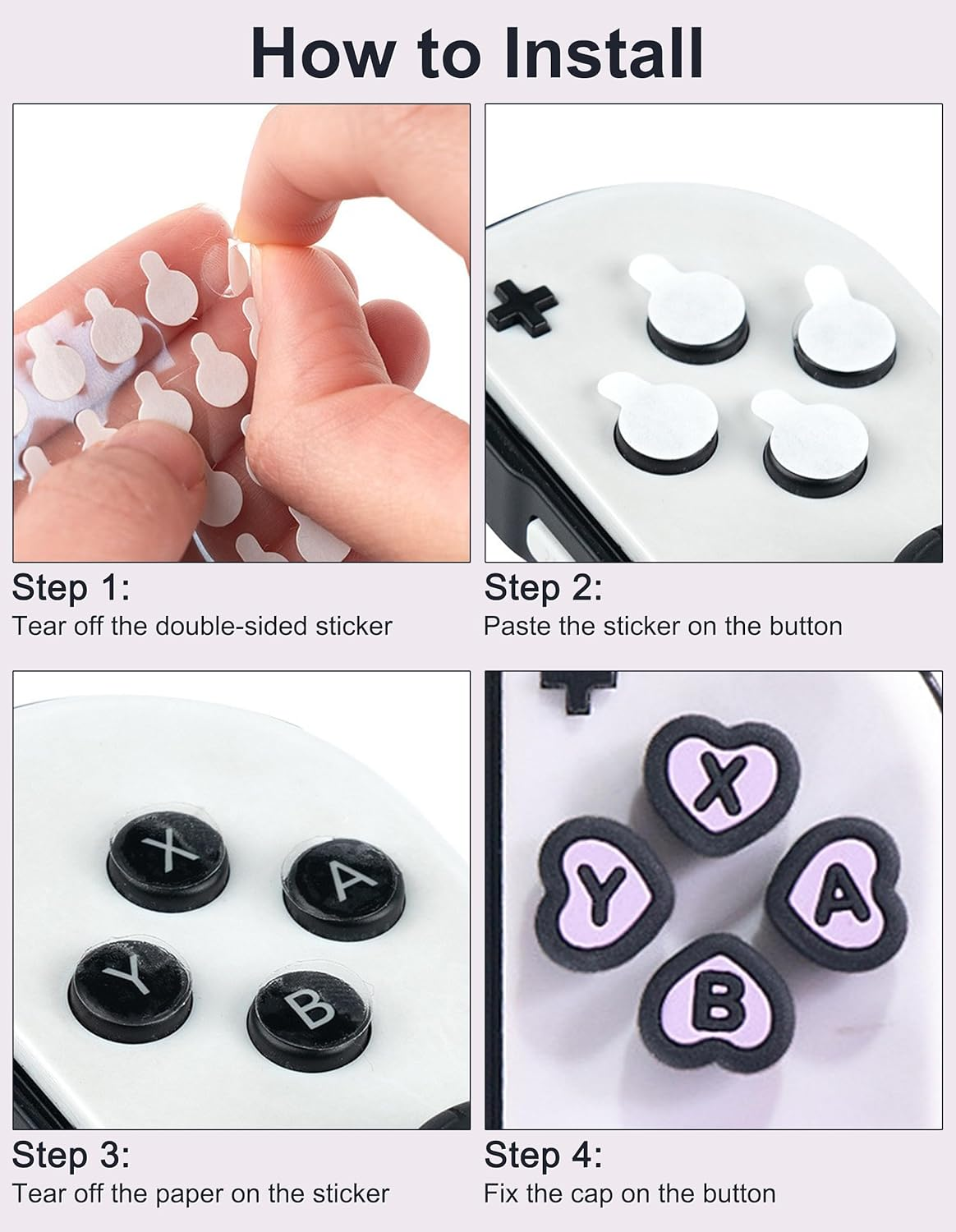 How to Install

Step 1:
Tear off the double-sided sticker

Step 2:
Paste the sticker on the button

X A Y B

Step 3:
Tear off the paper on the sticker

X Y A B

Step 4:
Fix the cap on the button