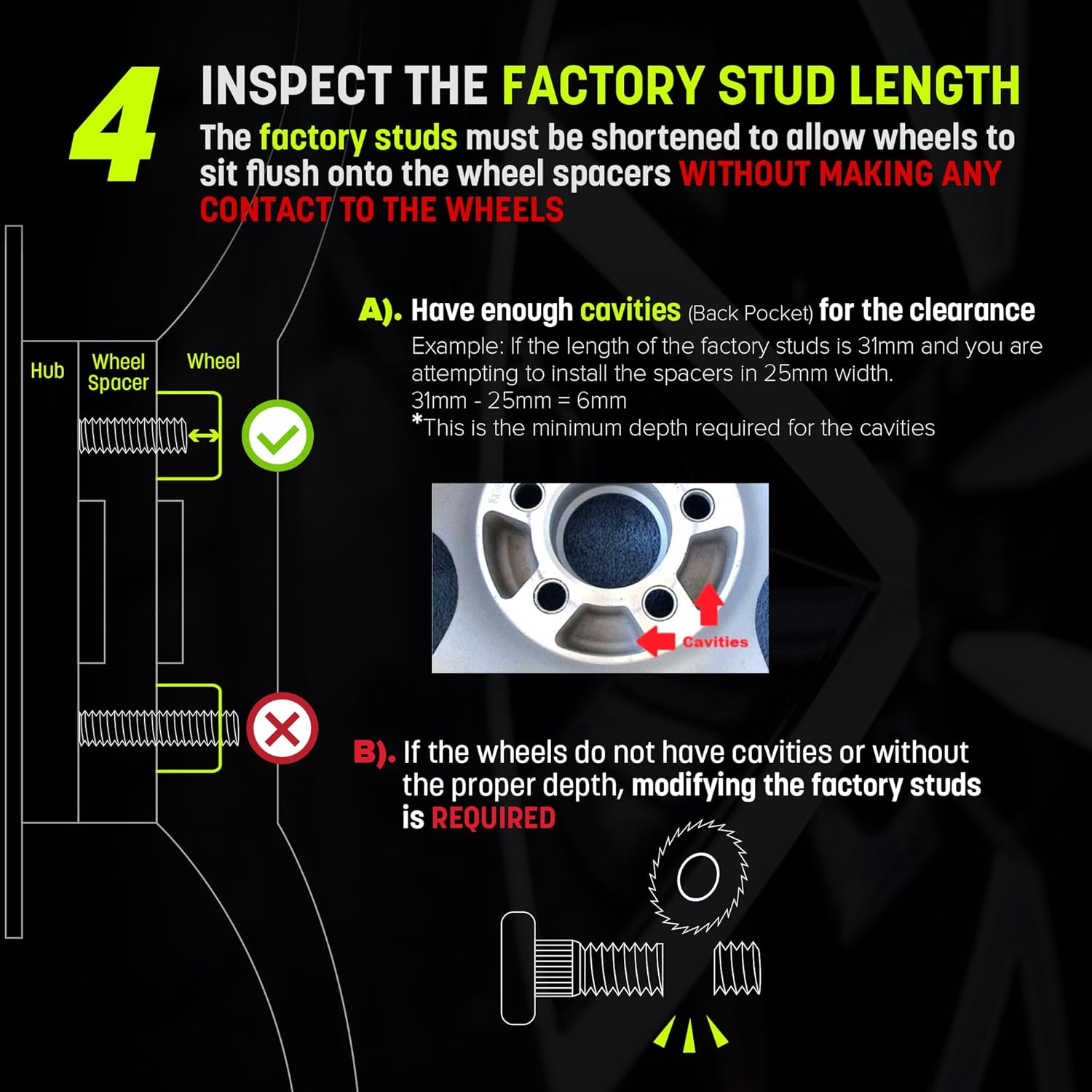 4

INSPECT THE FACTORY STUD LENGTH

The factory studs must be shortened to allow wheels to sit flush onto the wheel spacers WITHOUT MAKING ANY CONTACT TO THE WHEELS

Hub

Wheel Spacer

Wheel

A). Have enough cavities (Back Pocket) for the clearance

Example: If the length of the factory studs is 31mm and you are attempting to install the spacers in 25mm width.
31mm - 25mm = 6mm
*This is the minimum depth required for the cavities

Cavities

B). If the wheels do not have cavities or without the proper depth, modifying the factory studs is REQUIRED