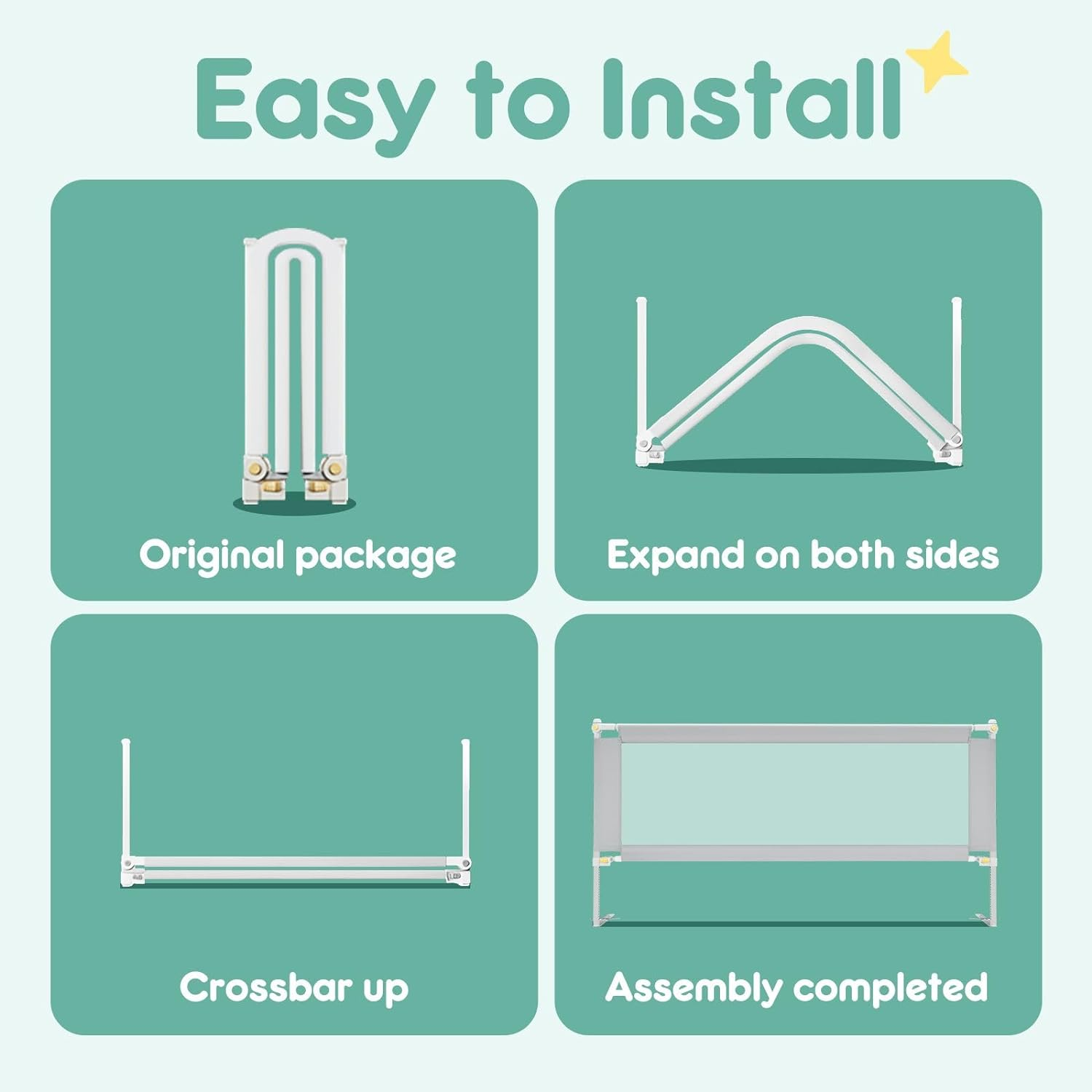 Easy to Install

Original package

Expand on both sides

Crossbar up

Assembly completed