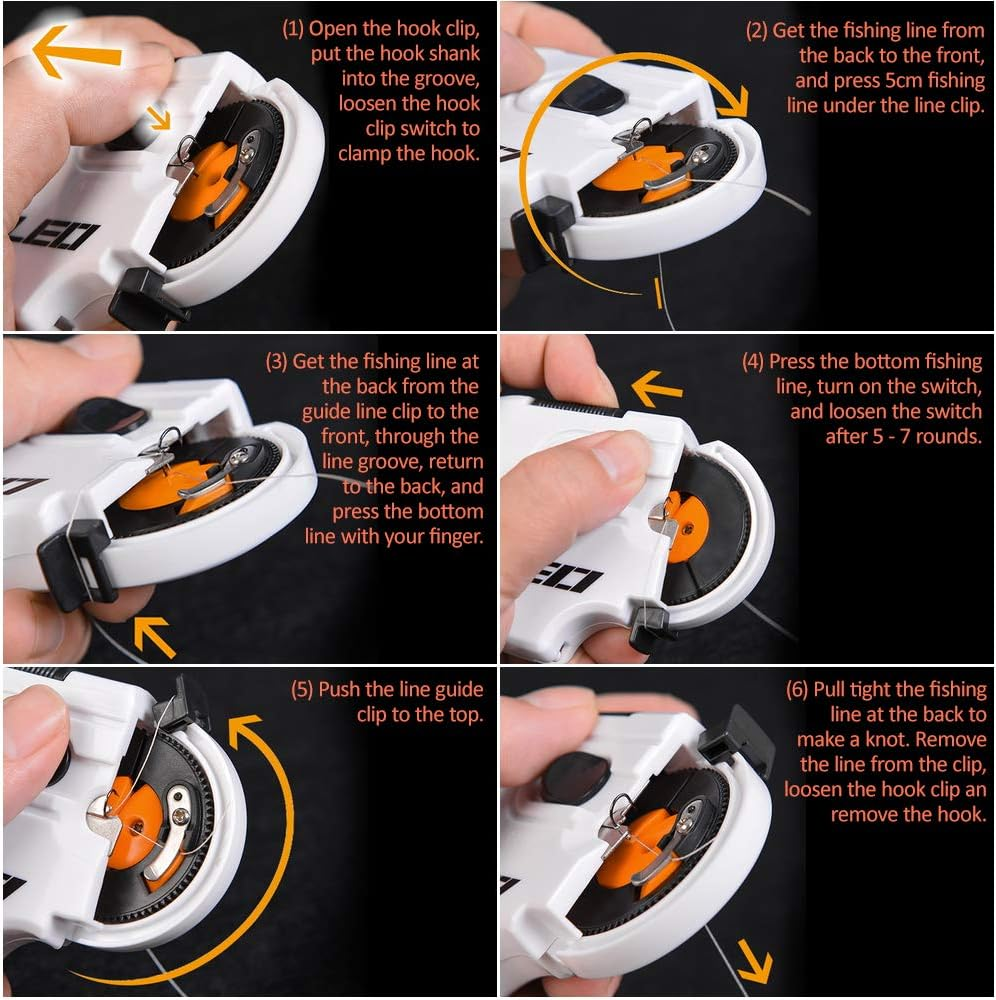 (1) Open the hook clip, put the hook shank into the groove, loosen the hook clip switch to clamp the hook.

LEO

(2) Get the fishing line from the back to the front, and press 5cm fishing line under the line clip.

(3) Get the fishing line at the back from the guide line clip to the front, through the line groove, return to the back, and press the bottom line with your finger.

(4) Press the bottom fishing line, turn on the switch, and loosen the switch after 5 - 7 rounds.

LEO

(5) Push the line guide clip to the top.

(6) Pull tight the fishing line at the back to make a knot. Remove the line from the clip, loosen the hook clip an remove the hook.