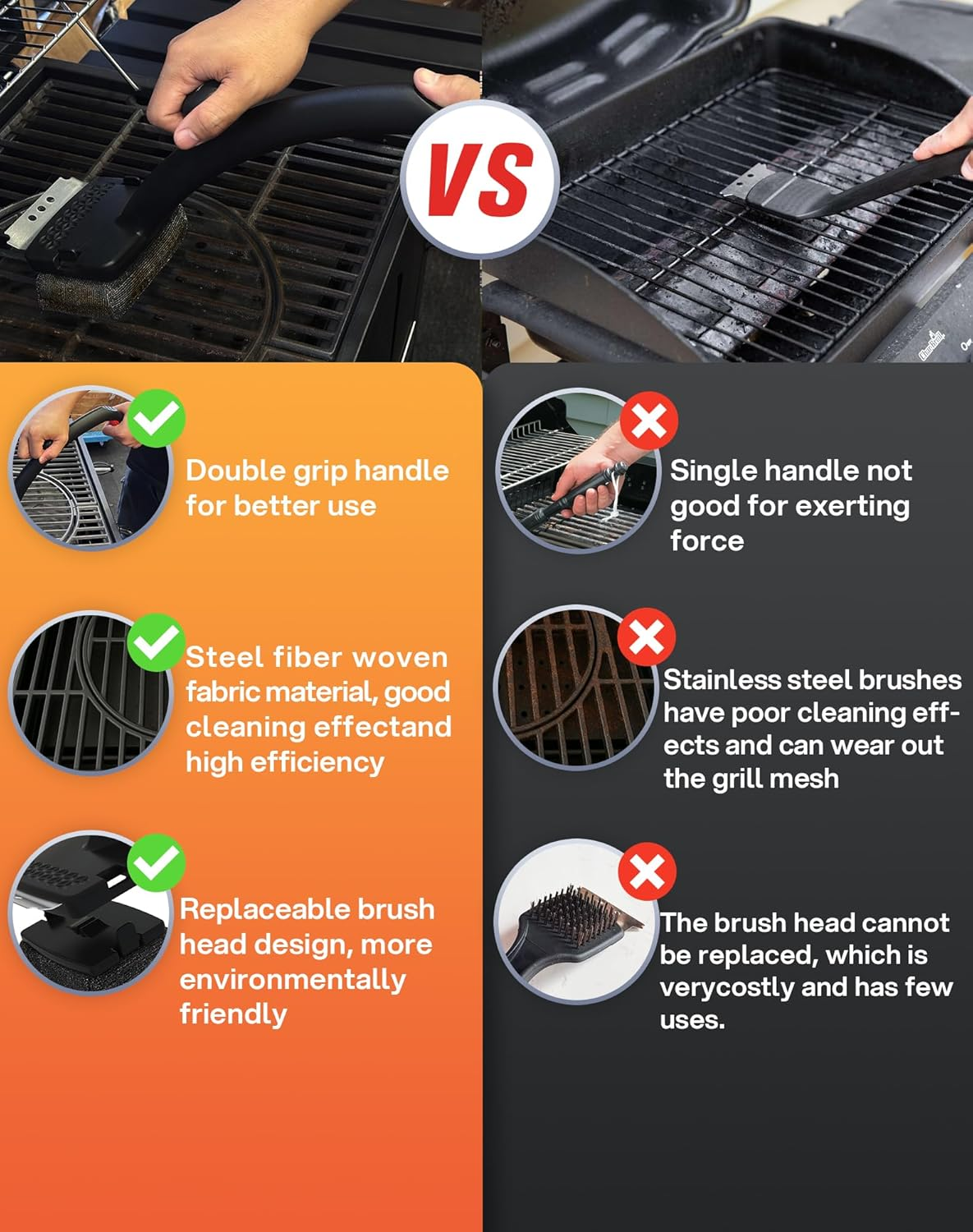 VS

Double grip handle for better use

Steel fiber woven fabric material, good cleaning effectand high efficiency

Replaceable brush head design, more environmentally friendly

Single handle not good for exerting force

Stainless steel brushes have poor cleaning effects and can wear out the grill mesh

The brush head cannot be replaced, which is verycostly and has few uses.