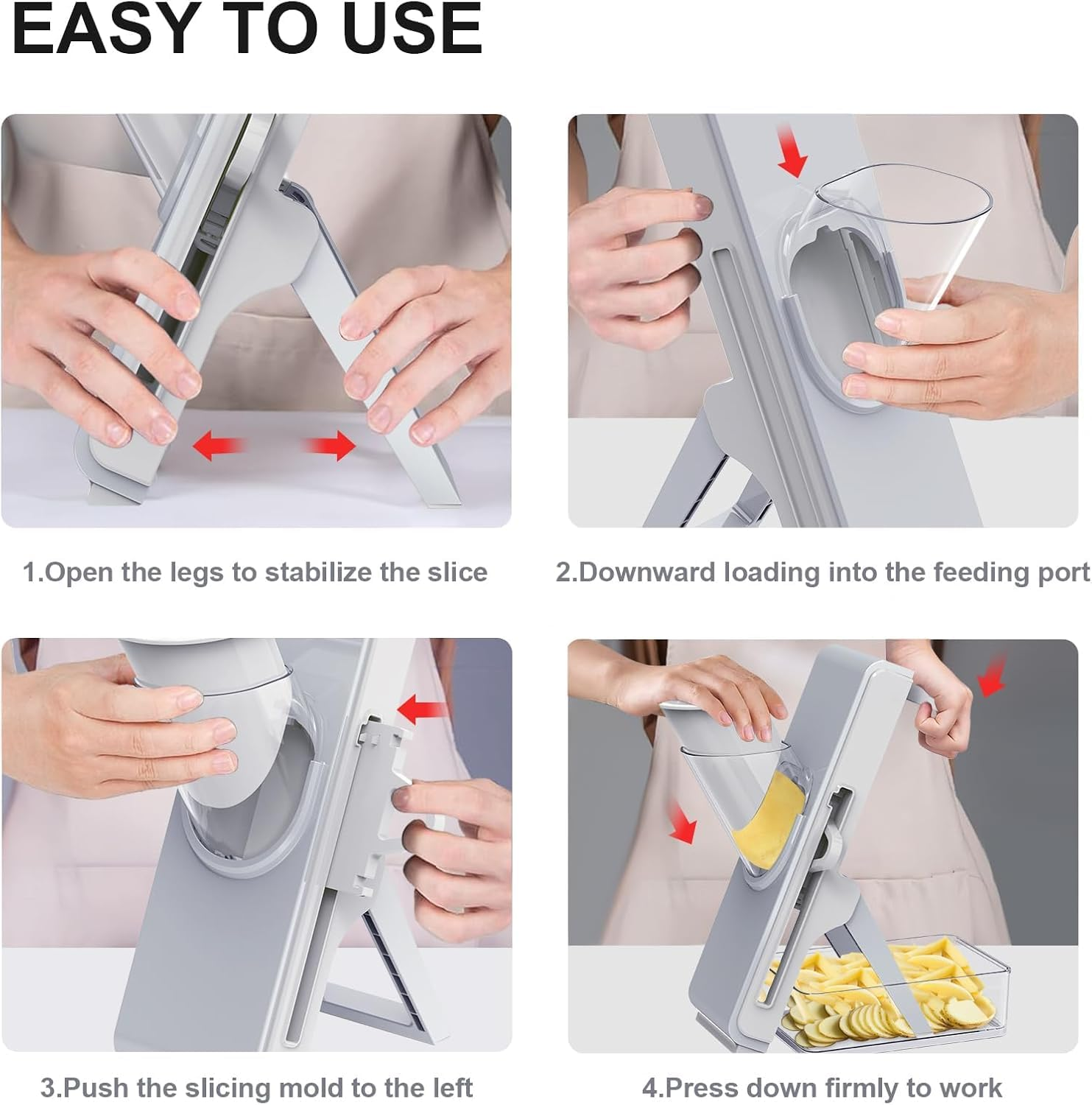 EASY TO USE

1.Open the legs to stabilize the slice

2.Downward loading into the feeding port

3.Push the slicing mold to the left

4.Press down firmly to work