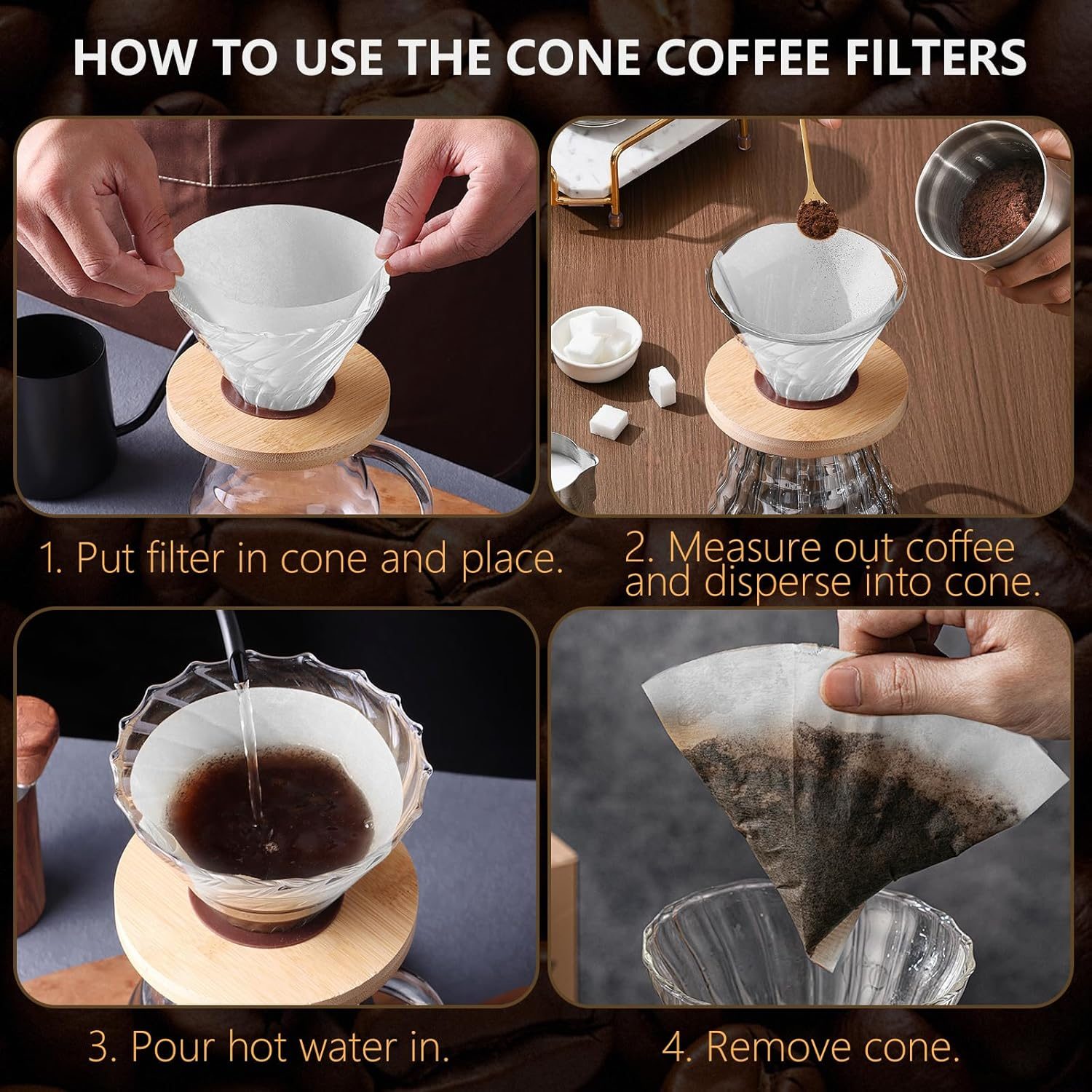 HOW TO USE THE CONE COFFEE FILTERS

1. Put filter in cone and place.

2. Measure out coffee and disperse into cone.

3. Pour hot water in.

4. Remove cone.