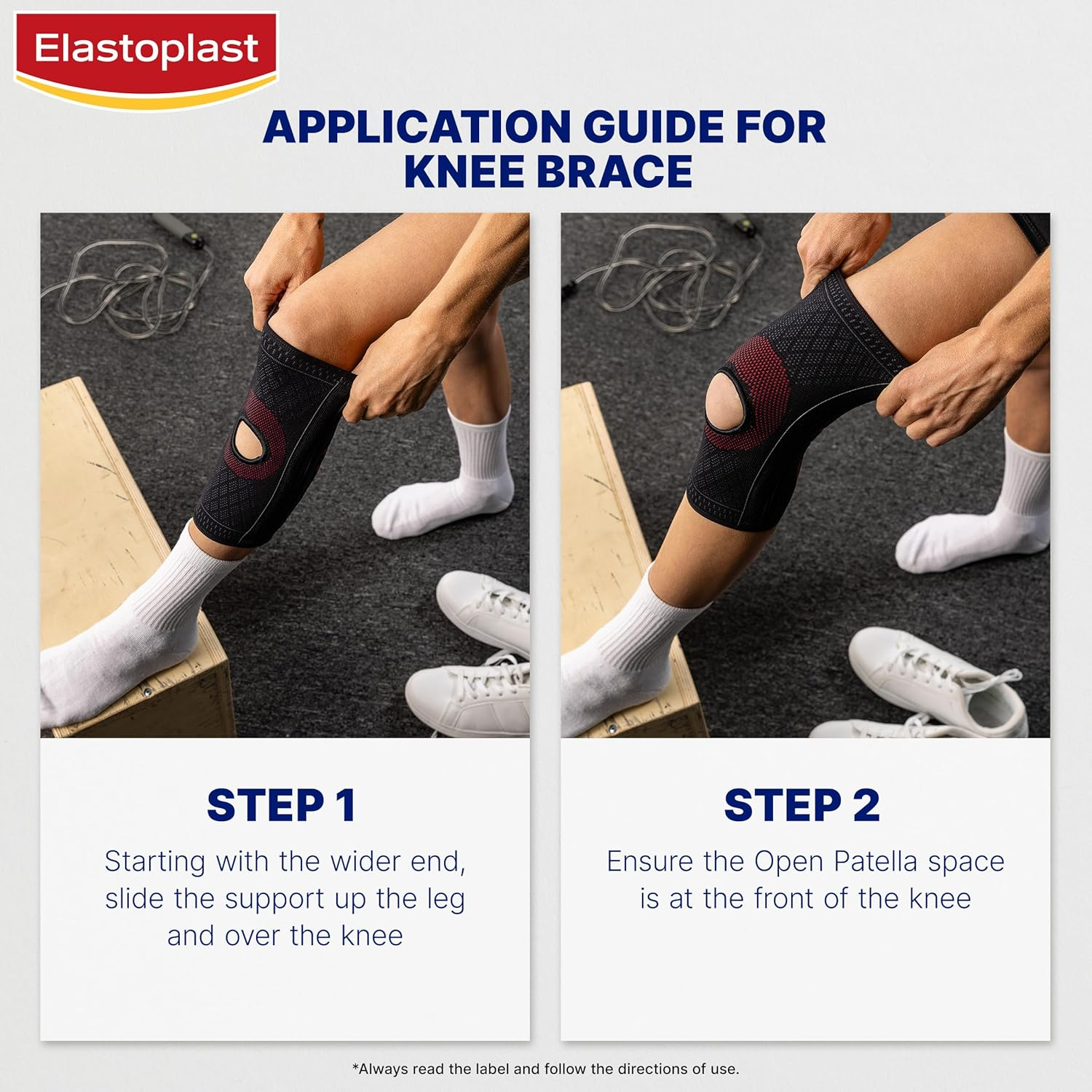 Elastoplast

APPLICATION GUIDE FOR KNEE BRACE

STEP 1

Starting with the wider end, slide the support up the leg and over the knee

STEP 2

Ensure the Open Patella space is at the front of the knee

*Always read the label and follow the directions of use.