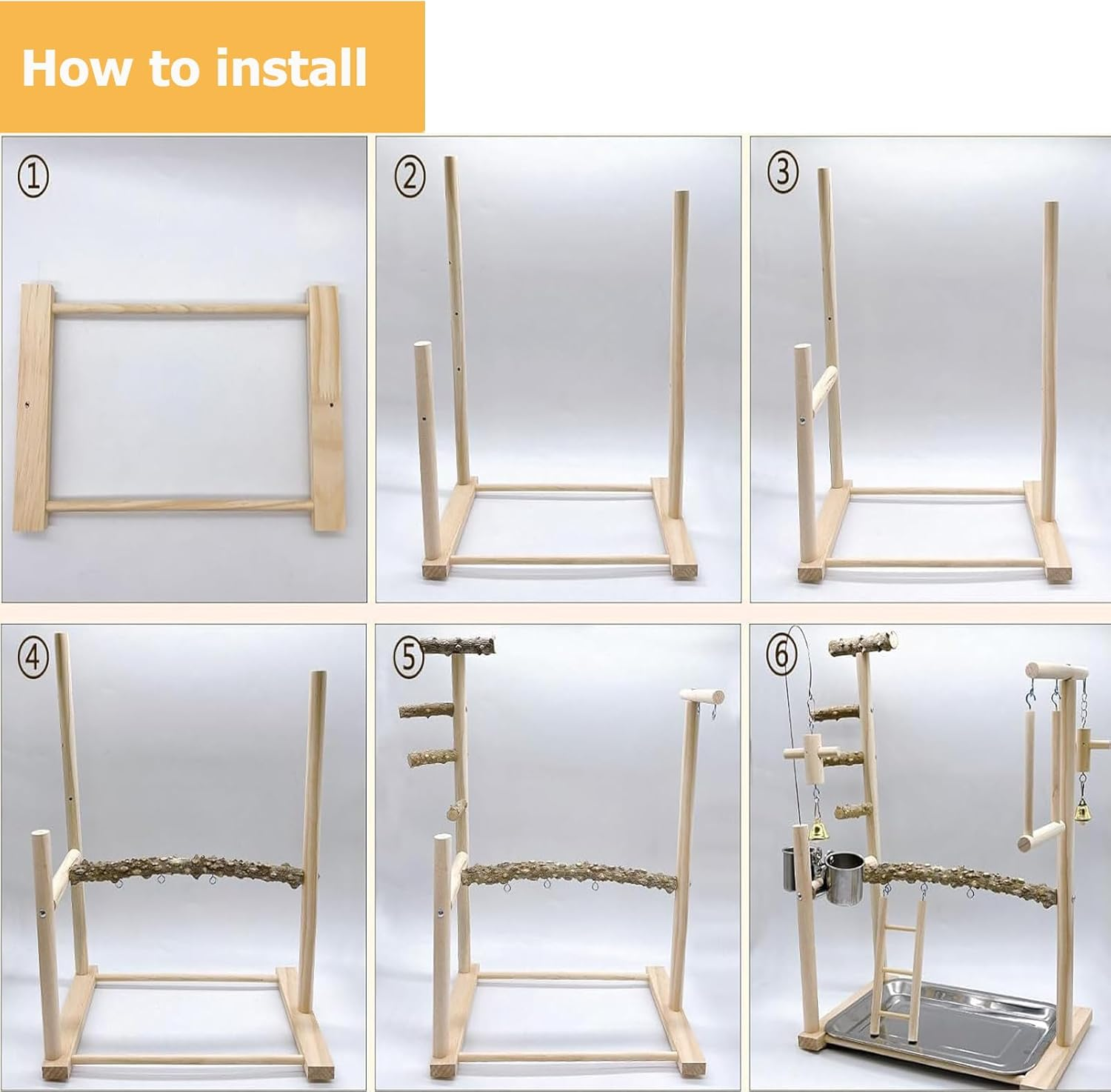 How to install

①

②

③

④

⑤

⑥