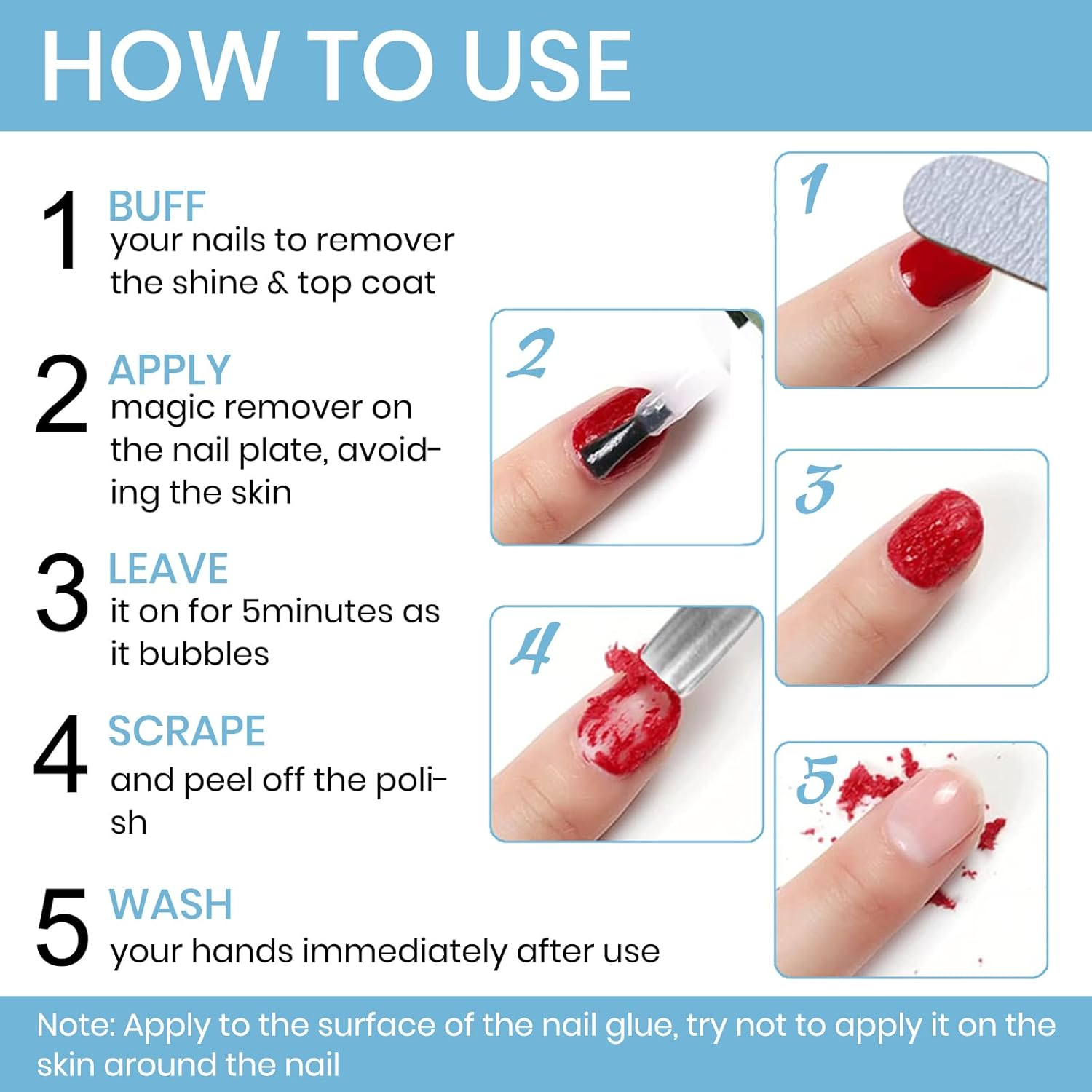 HOW TO USE

1 BUFF
your nails to remover the shine & top coat

2 APPLY
magic remover on the nail plate, avoiding the skin

3 LEAVE
it on for 5minutes as it bubbles

4 SCRAPE
and peel off the polish

5 WASH
your hands immediately after use

1

2

3

4

5

Note: Apply to the surface of the nail glue, try not to apply it on the skin around the nail