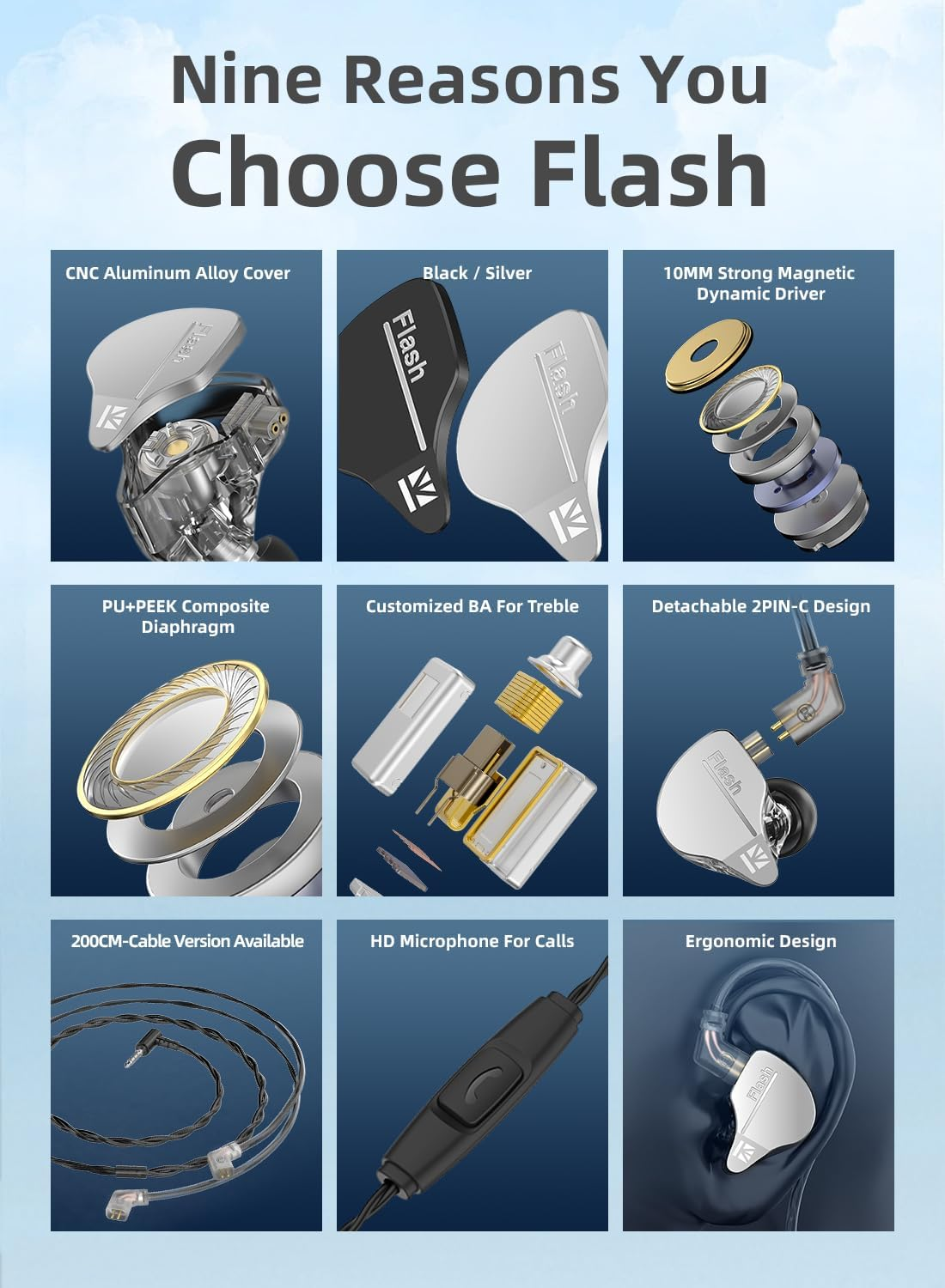 Nine Reasons You
Choose Flash

CNC Aluminum Alloy Cover

Flash

Black / Silver

Flash

Flash

10MM Strong Magnetic Dynamic Driver

PU+PEEK Composite Diaphragm

Customized BA For Treble

Detachable 2PIN-C Design

Flash

200CM-Cable Version Available

HD Microphone For Calls

Ergonomic Design

Flash