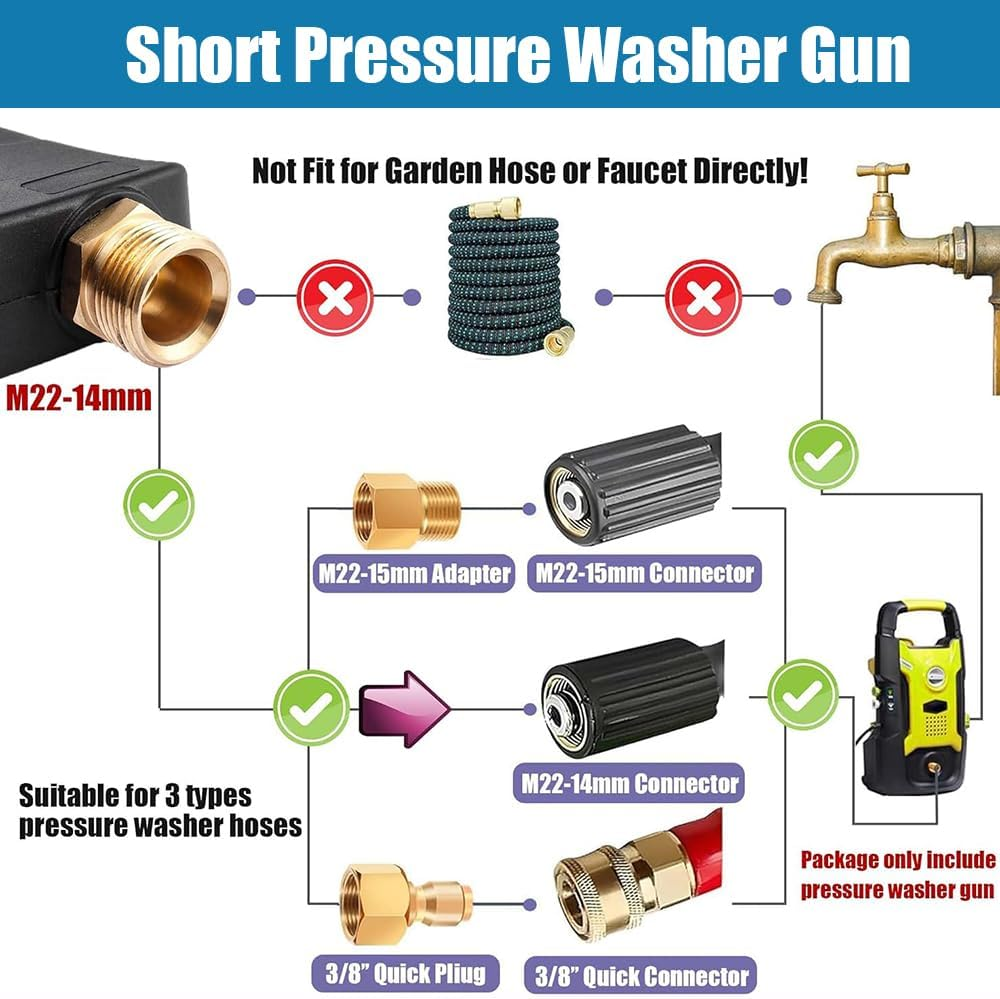 Short Pressure Washer Gun

Not Fit for Garden Hose or Faucet Directly!

M22-14mm

M22-15mm Adapter

M22-15mm Connector

M22-14mm Connector

Suitable for 3 types pressure washer hoses

Package only include pressure washer gun

3/8" Quick Pliug

3/8" Quick Connector