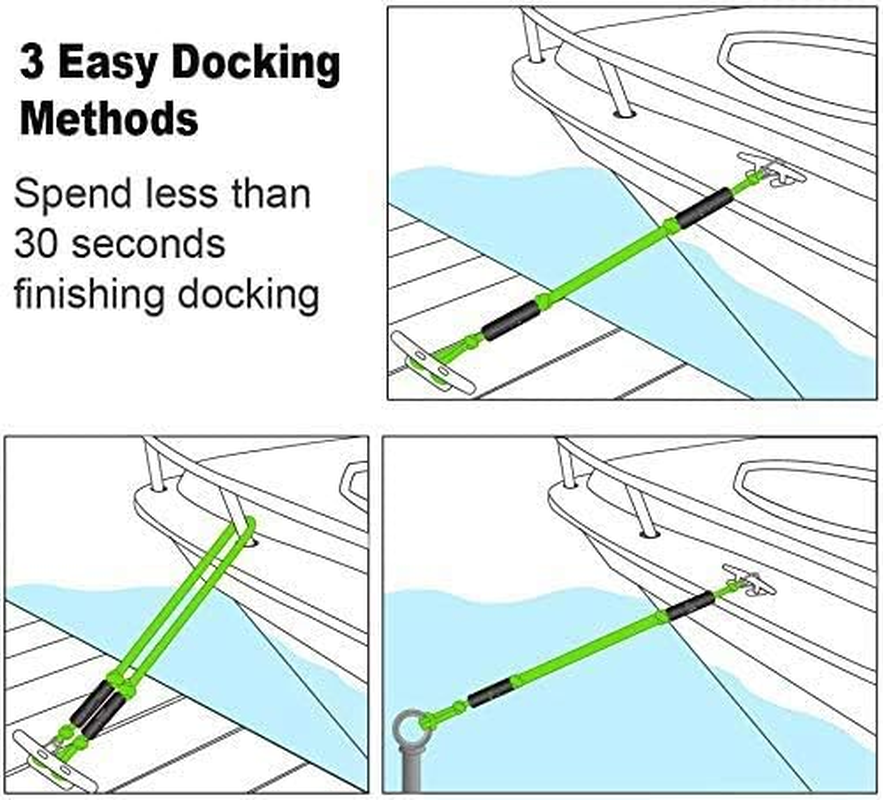 3 Easy Docking Methods

Spend less than 30 seconds finishing docking