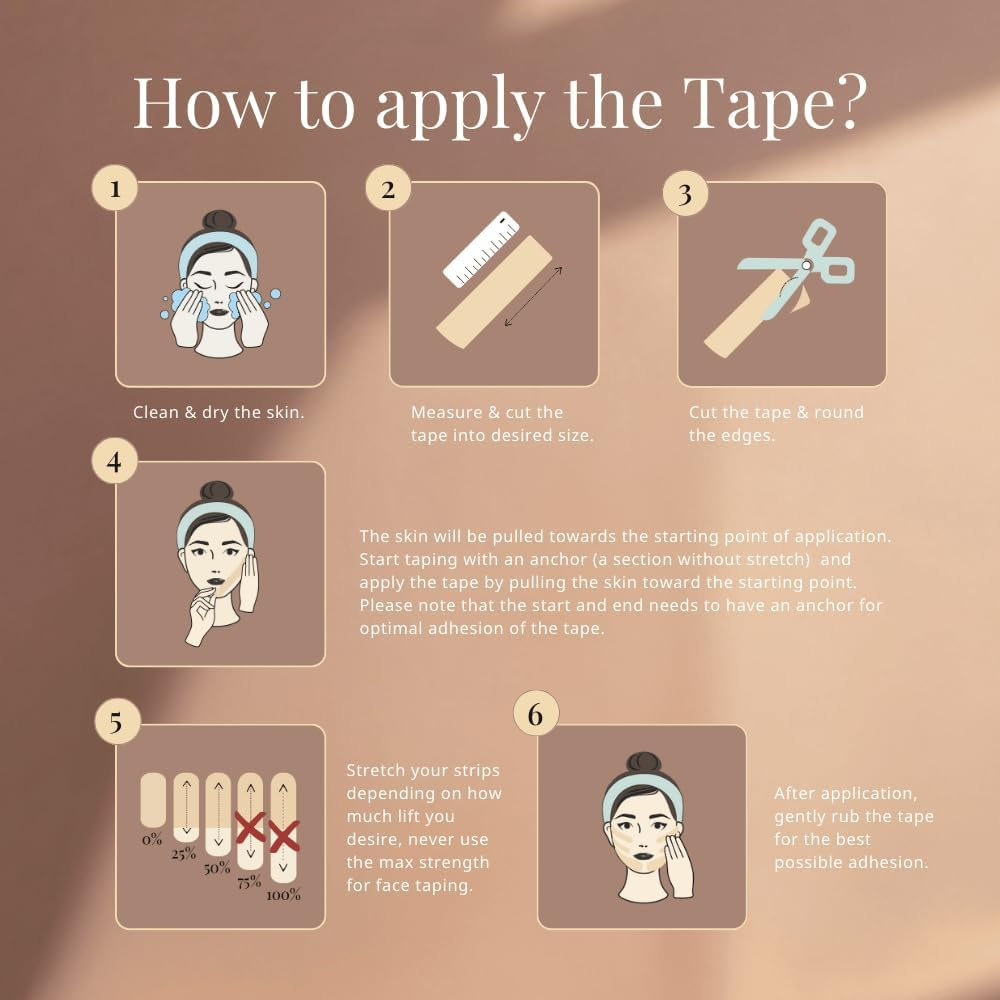 How to apply the Tape?

1

Clean & dry the skin.

2

Measure & cut the tape into desired size.

3

Cut the tape & round the edges.

4

The skin will be pulled towards the starting point of application. Start taping with an anchor (a section without stretch) and apply the tape by pulling the skin toward the starting point. Please note that the start and end needs to have an anchor for optimal adhesion of the tape.

5

0%
25%
50%
75%
100%

Stretch your strips depending on how much lift you desire, never use the max strength for face taping.

6

After application, gently rub the tape for the best possible adhesion.