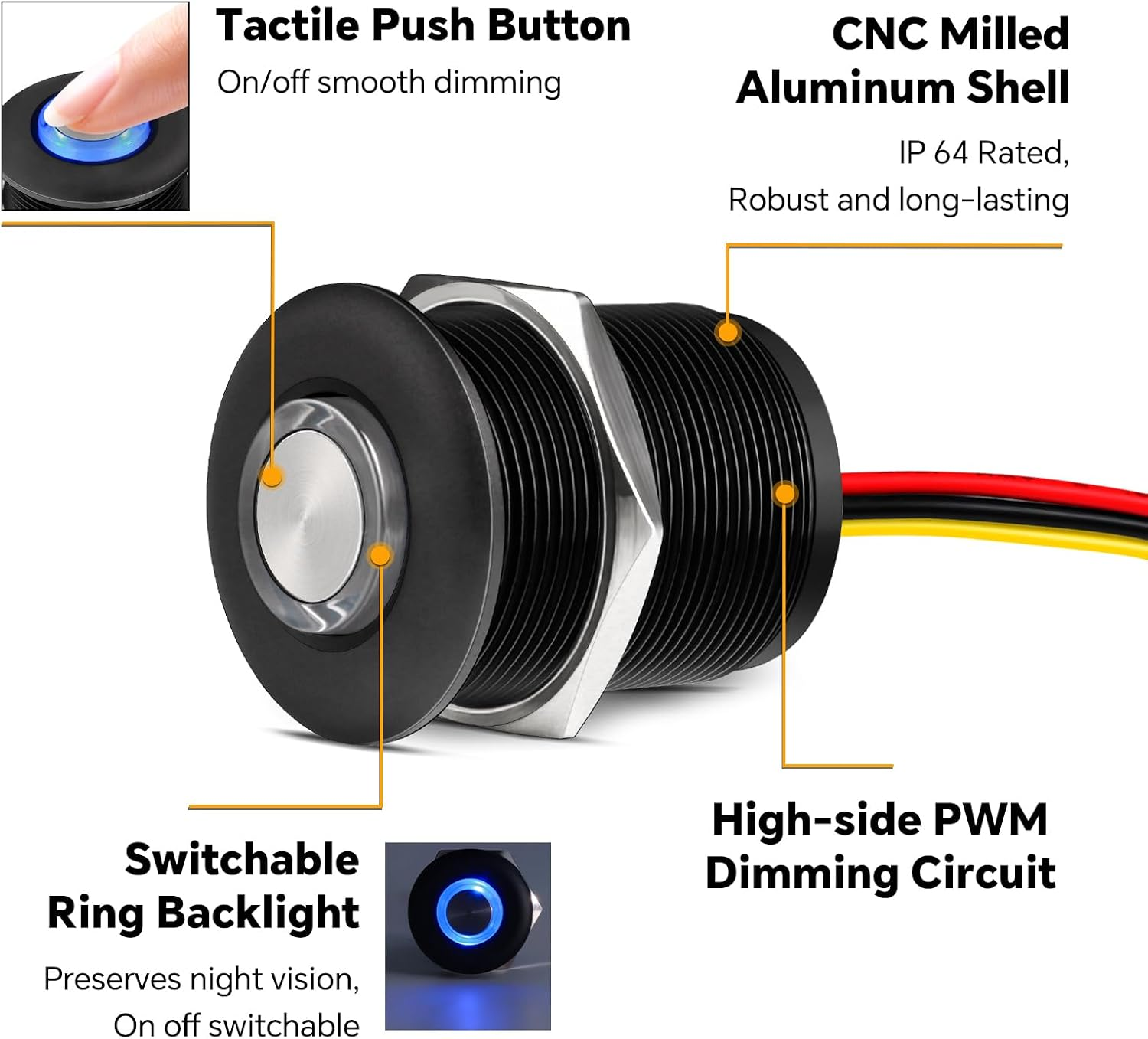 Tactile Push Button

On/off smooth dimming

CNC Milled Aluminum Shell

IP 64 Rated, Robust and long-lasting

Switchable Ring Backlight

Preserves night vision, On off switchable

High-side PWM Dimming Circuit