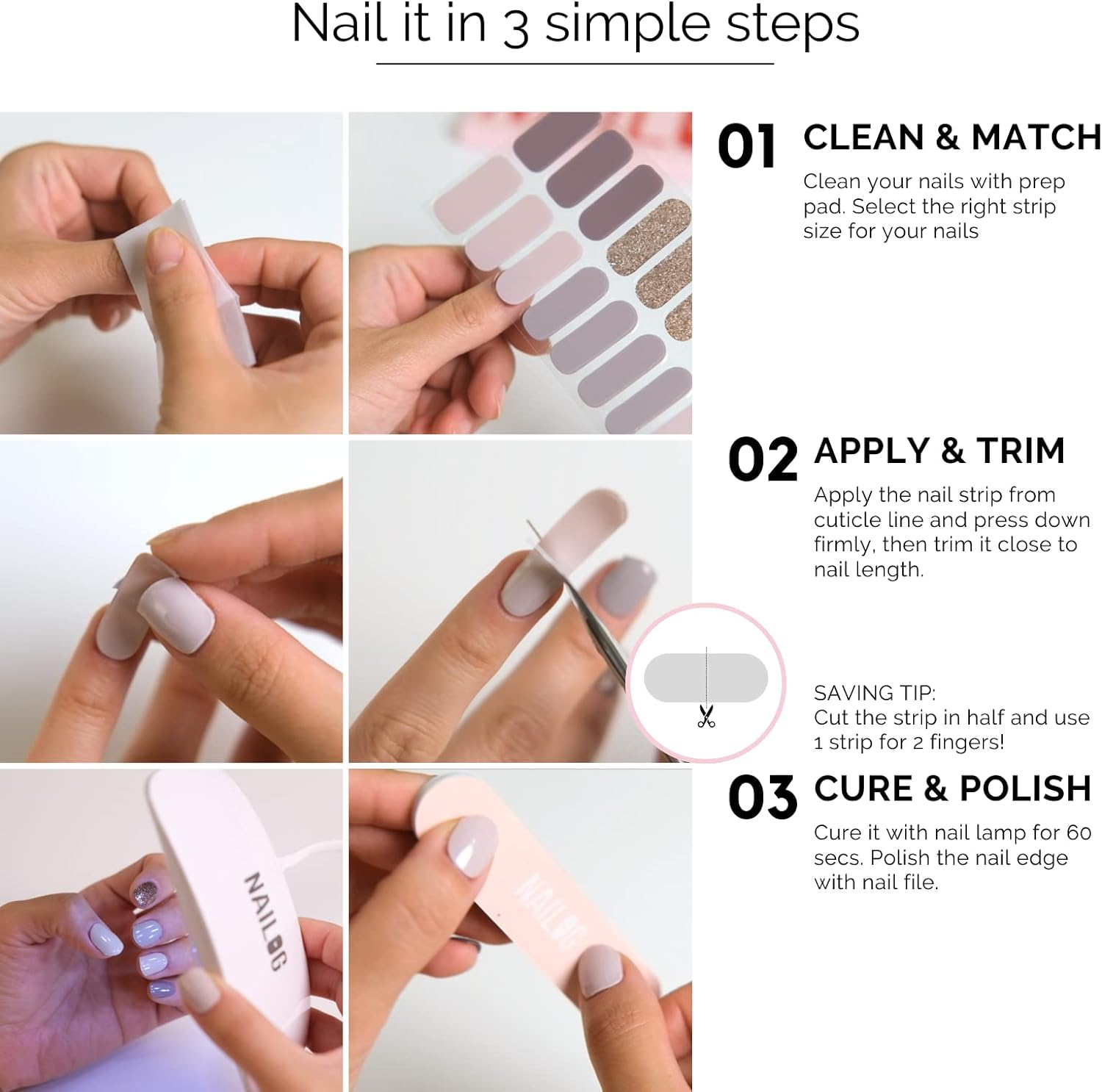 Nail it in 3 simple steps

01 CLEAN & MATCH

Clean your nails with prep pad. Select the right strip size for your nails

02 APPLY & TRIM

Apply the nail strip from cuticle line and press down firmly, then trim it close to nail length.

SAVING TIP:
Cut the strip in half and use 1 strip for 2 fingers!

03 CURE & POLISH

Cure it with nail lamp for 60 secs. Polish the nail edge with nail file.

NAILOG

NAILOG