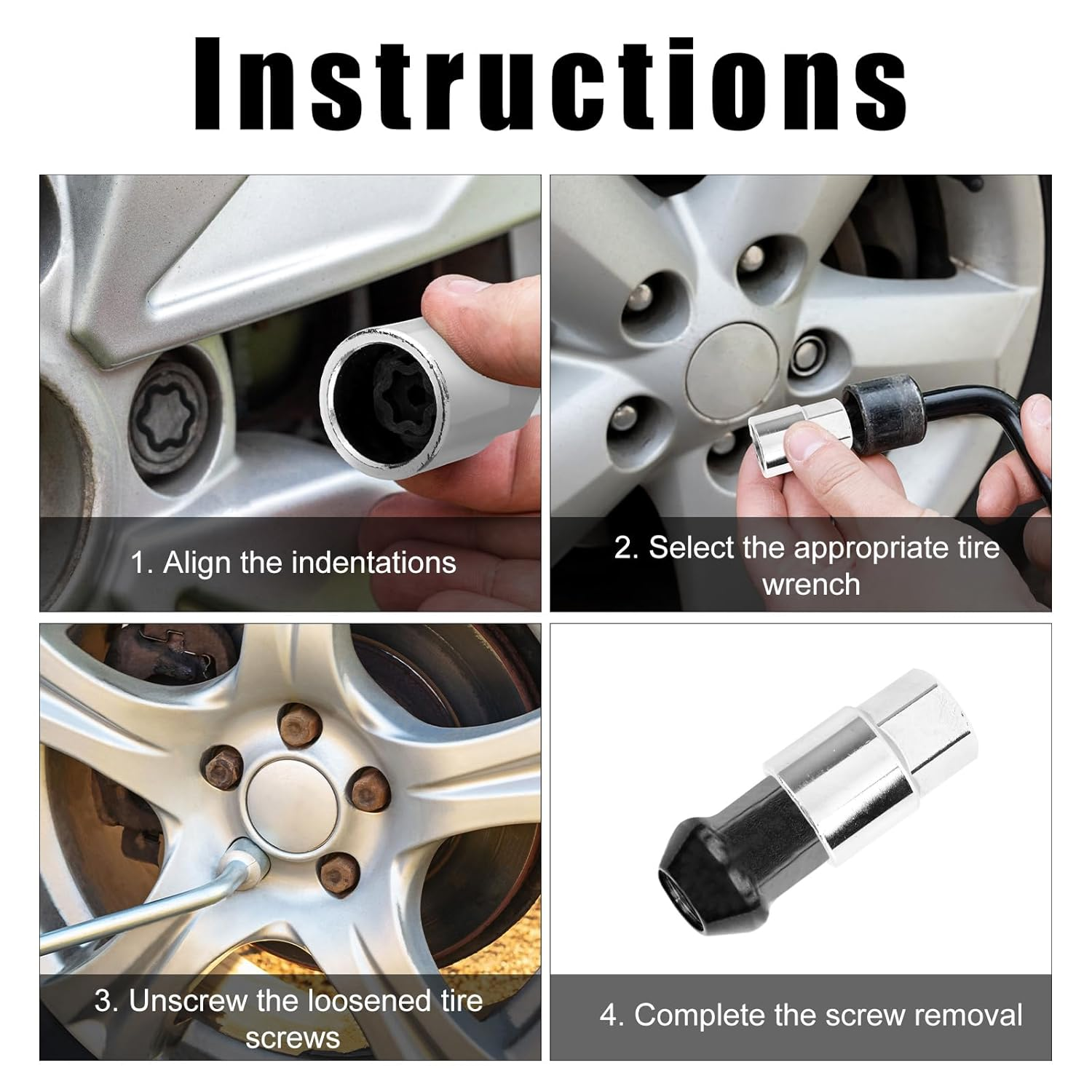 Instructions

1. Align the indentations

2. Select the appropriate tire wrench

3. Unscrew the loosened tire screws

4. Complete the screw removal