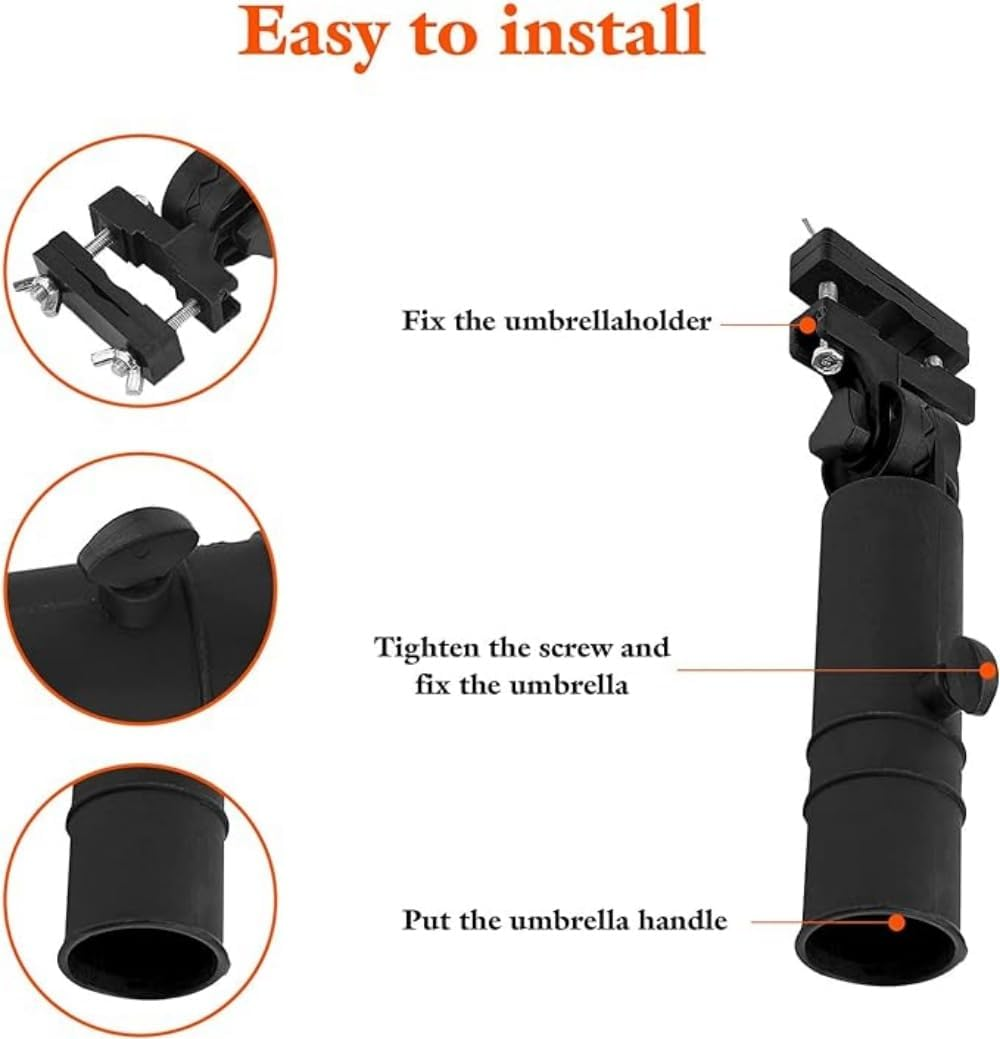 Easy to install

Fix the umbrellaholder

Tighten the screw and fix the umbrella

Put the umbrella handle