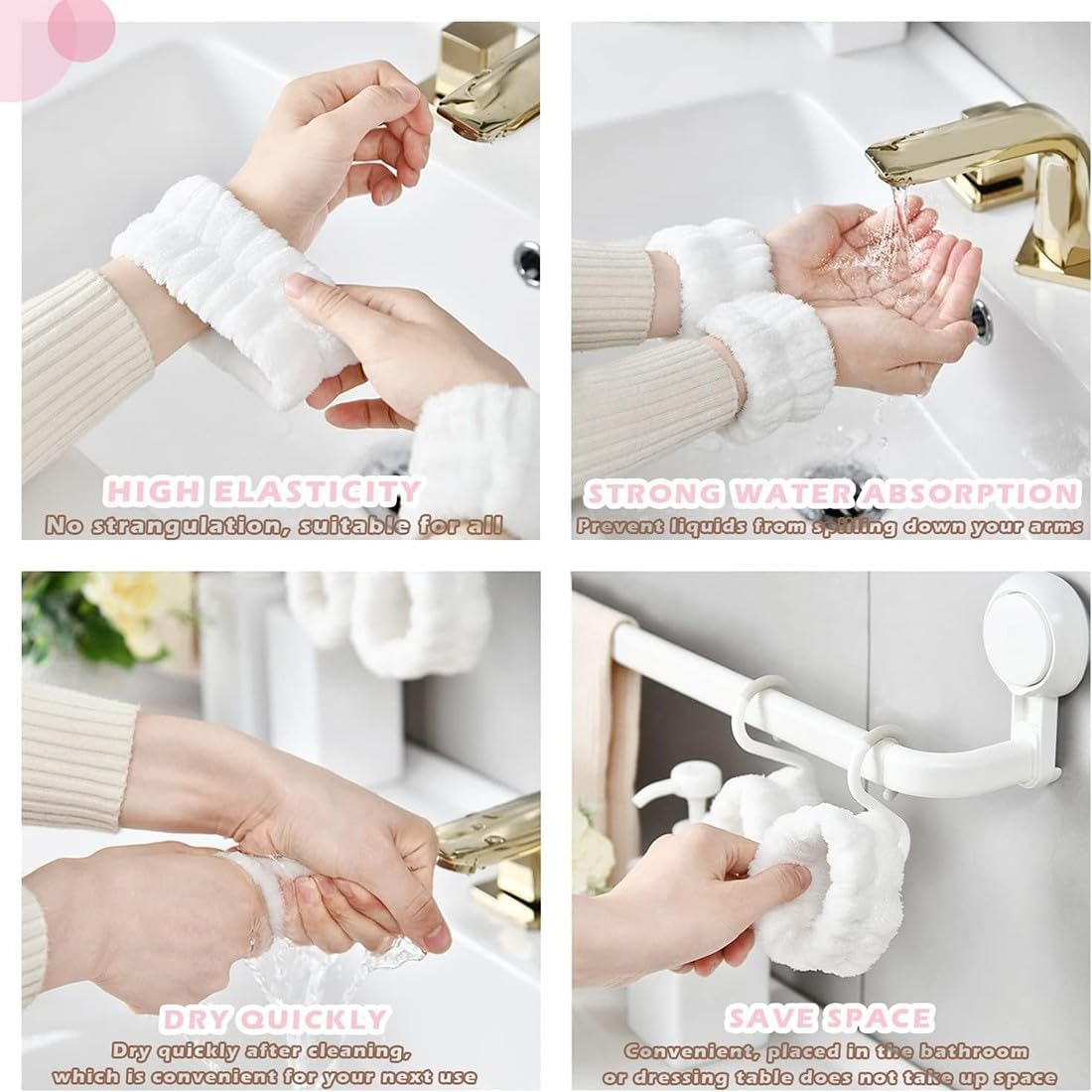 HIGH ELASTICITY
No strangulation, suitable for all

STRONG WATER ABSORPTION
Prevent liquids from spilling down your arms

DRY QUICKLY
Dry quickly after cleaning, which is convenient for your next use

SAVE SPACE
Convenient, placed in the bathroom or dressing table does not take up space