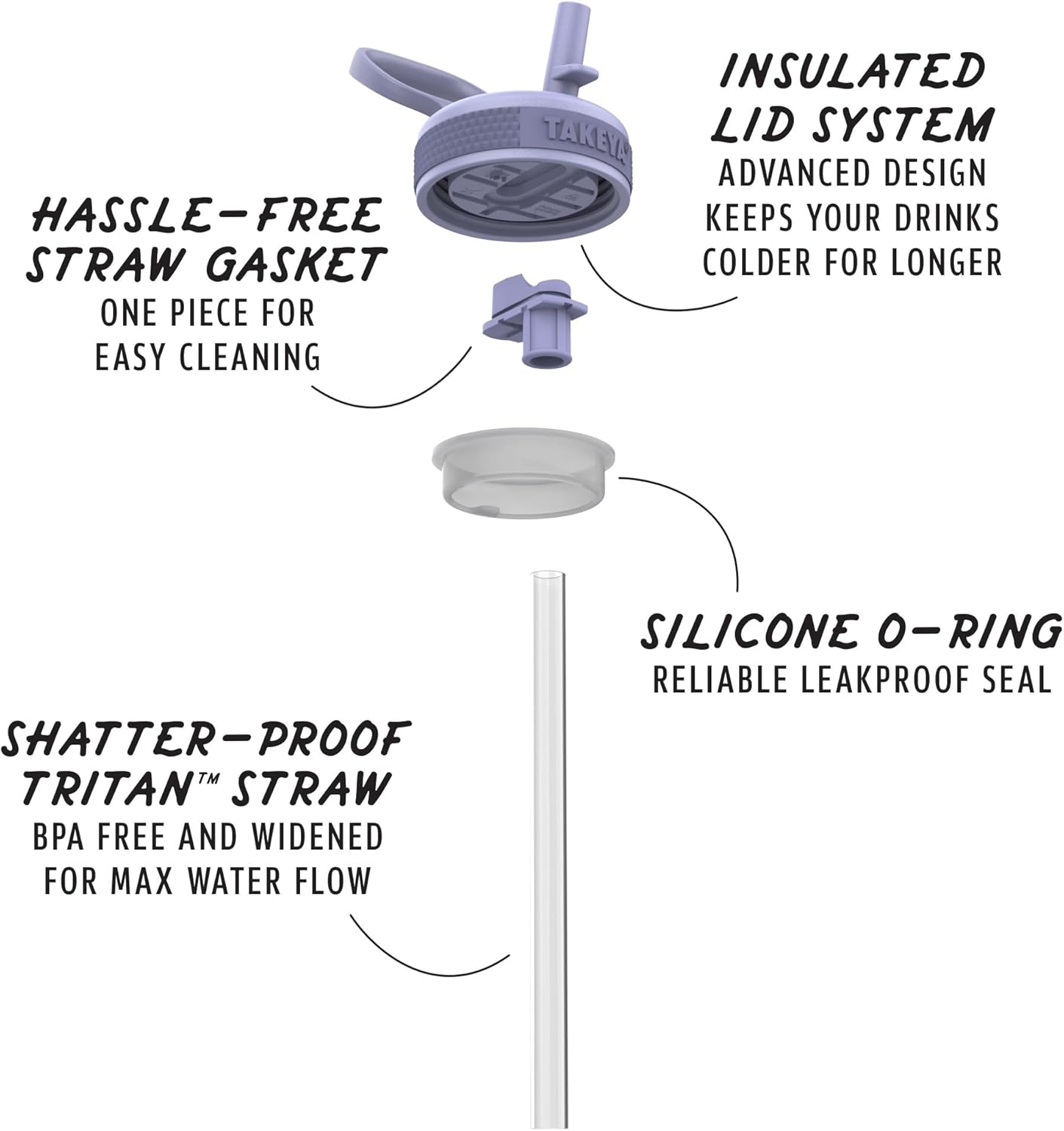 TAKEYA

INSULATED LID SYSTEM
ADVANCED DESIGN KEEPS YOUR DRINKS COLDER FOR LONGER

HASSLE-FREE STRAW GASKET
ONE PIECE FOR EASY CLEANING

SILICONE O-RING
RELIABLE LEAKPROOF SEAL

SHATTER-PROOF TRITAN™ STRAW
BPA FREE AND WIDENED FOR MAX WATER FLOW