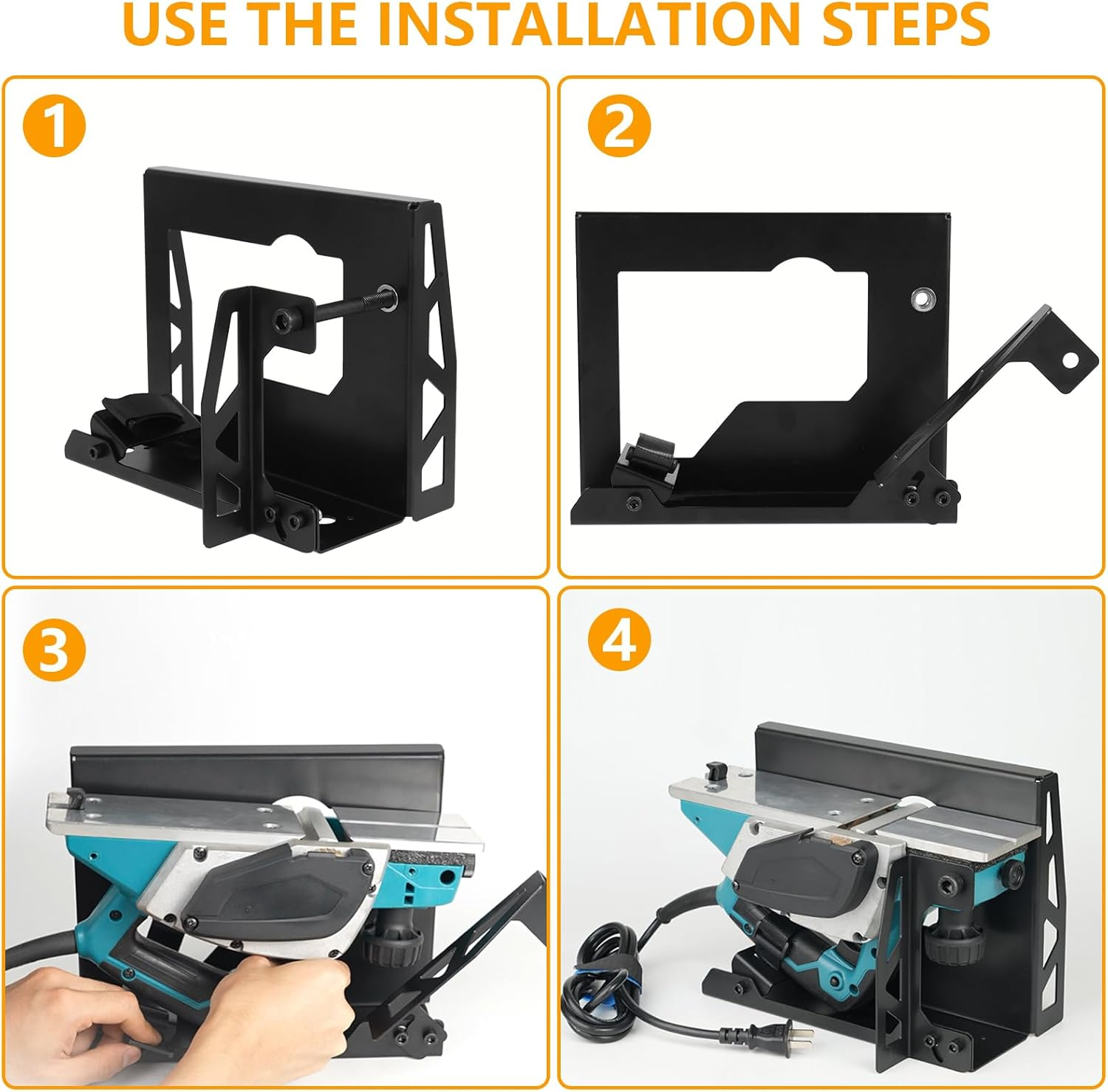 USE THE INSTALLATION STEPS

1

2

3

4