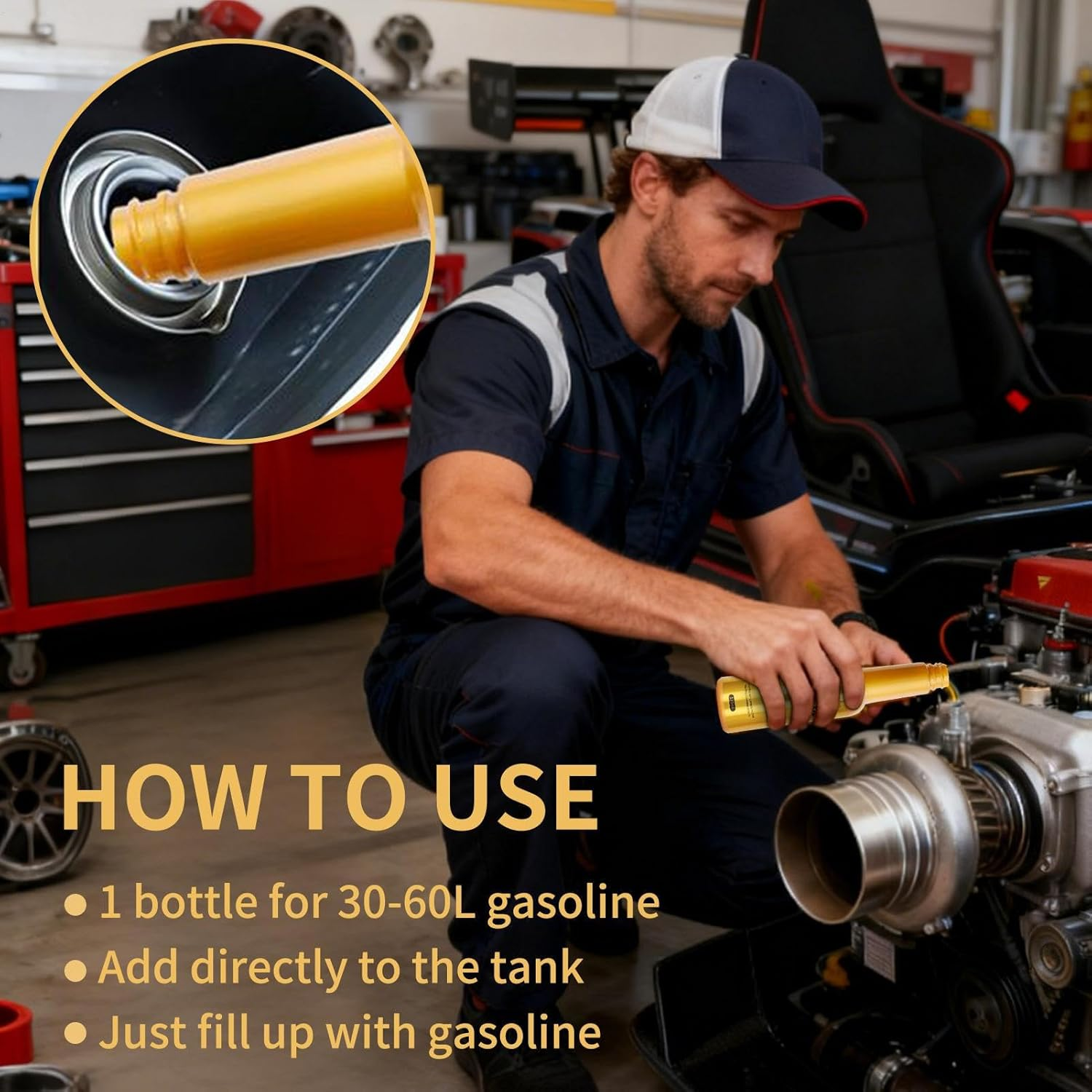 HOW TO USE

● 1 bottle for 30-60L gasoline

● Add directly to the tank

● Just fill up with gasoline