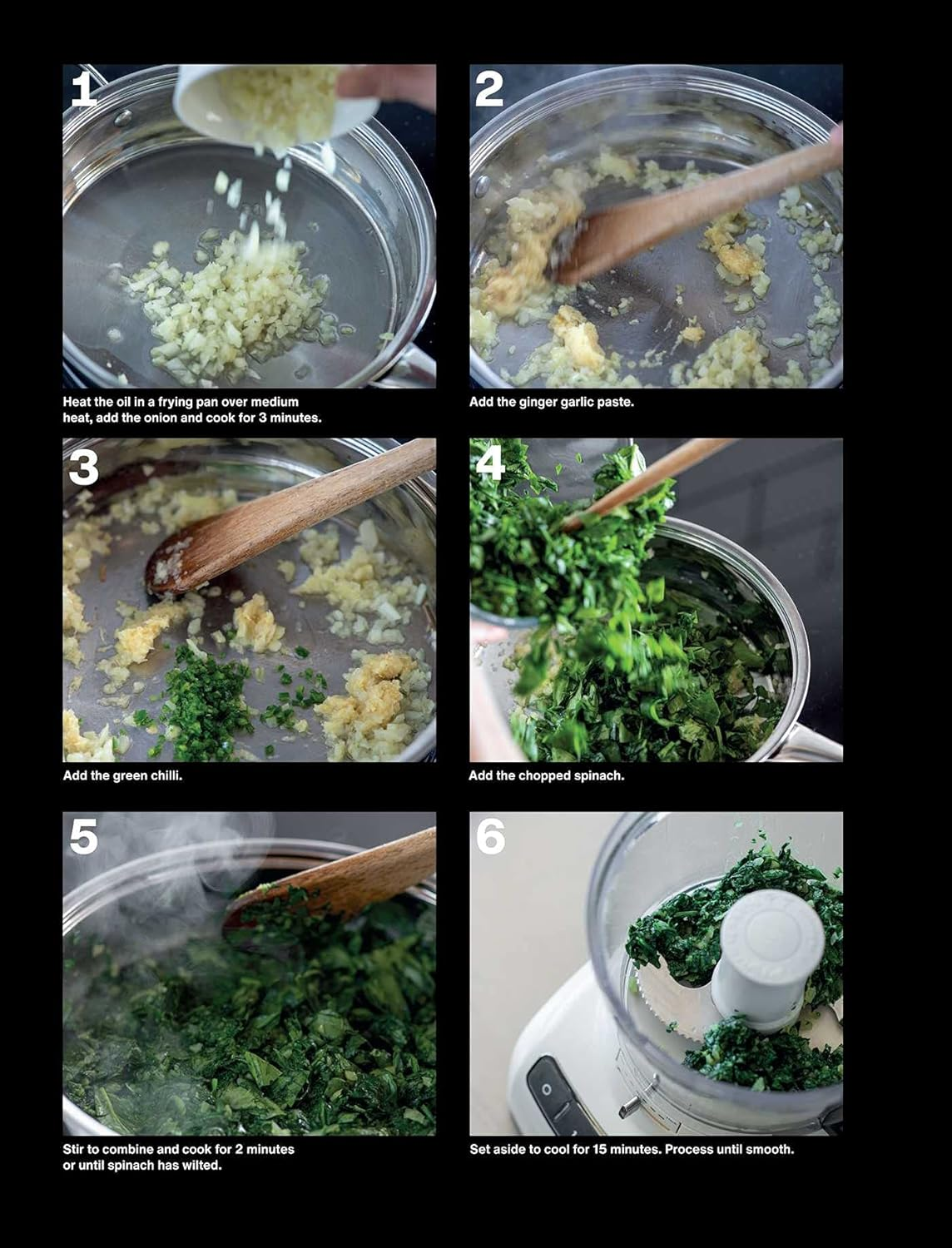 1

Heat the oil in a frying pan over medium heat, add the onion and cook for 3 minutes.

2

Add the ginger garlic paste.

3

Add the green chilli.

4

Add the chopped spinach.

5

Stir to combine and cook for 2 minutes or until spinach has wilted.

6

Set aside to cool for 15 minutes. Process until smooth.