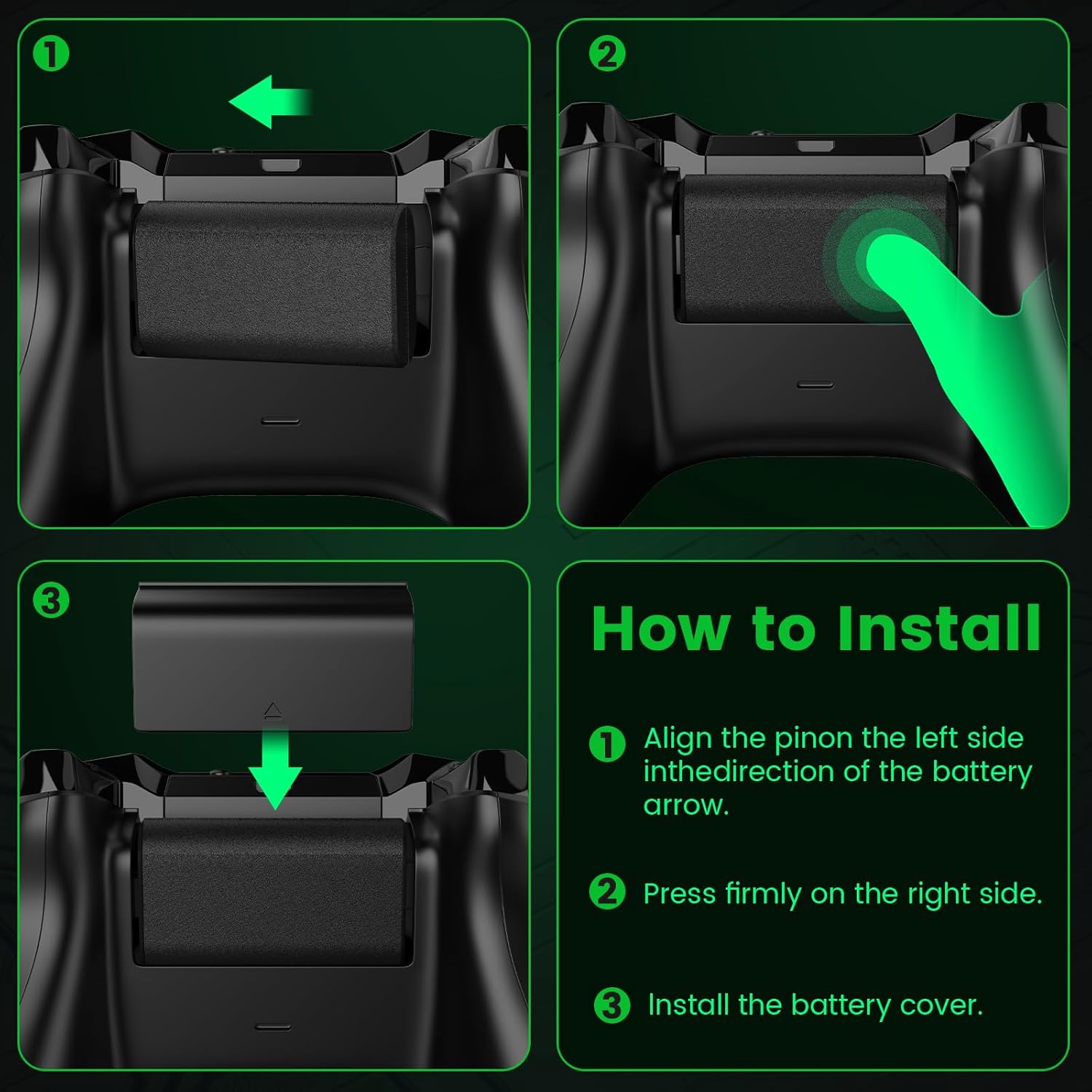 1

2

3

How to Install

1 Align the pinon the left side inthedirection of the battery arrow.

2 Press firmly on the right side.

3 Install the battery cover.