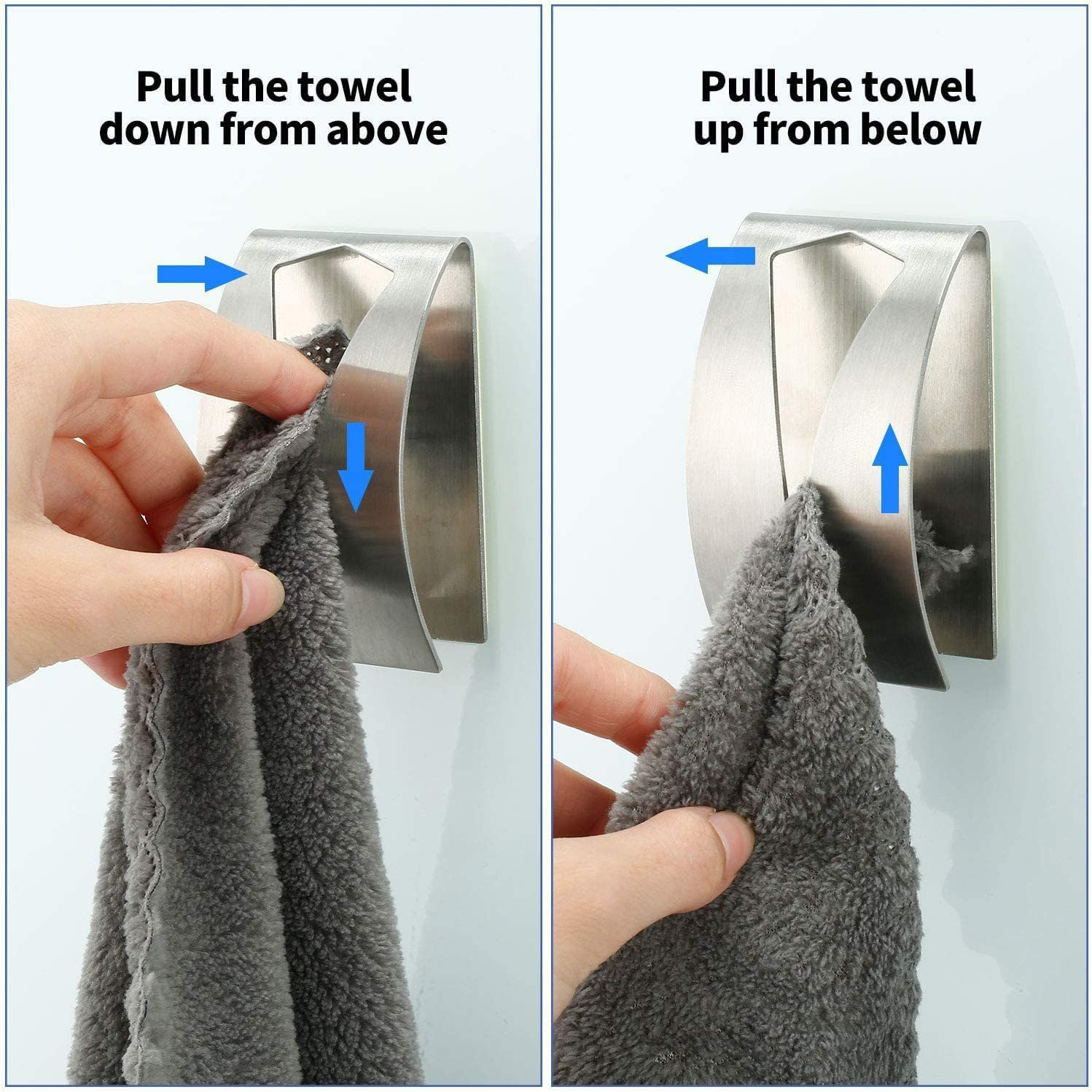 Pull the towel down from above

Pull the towel up from below