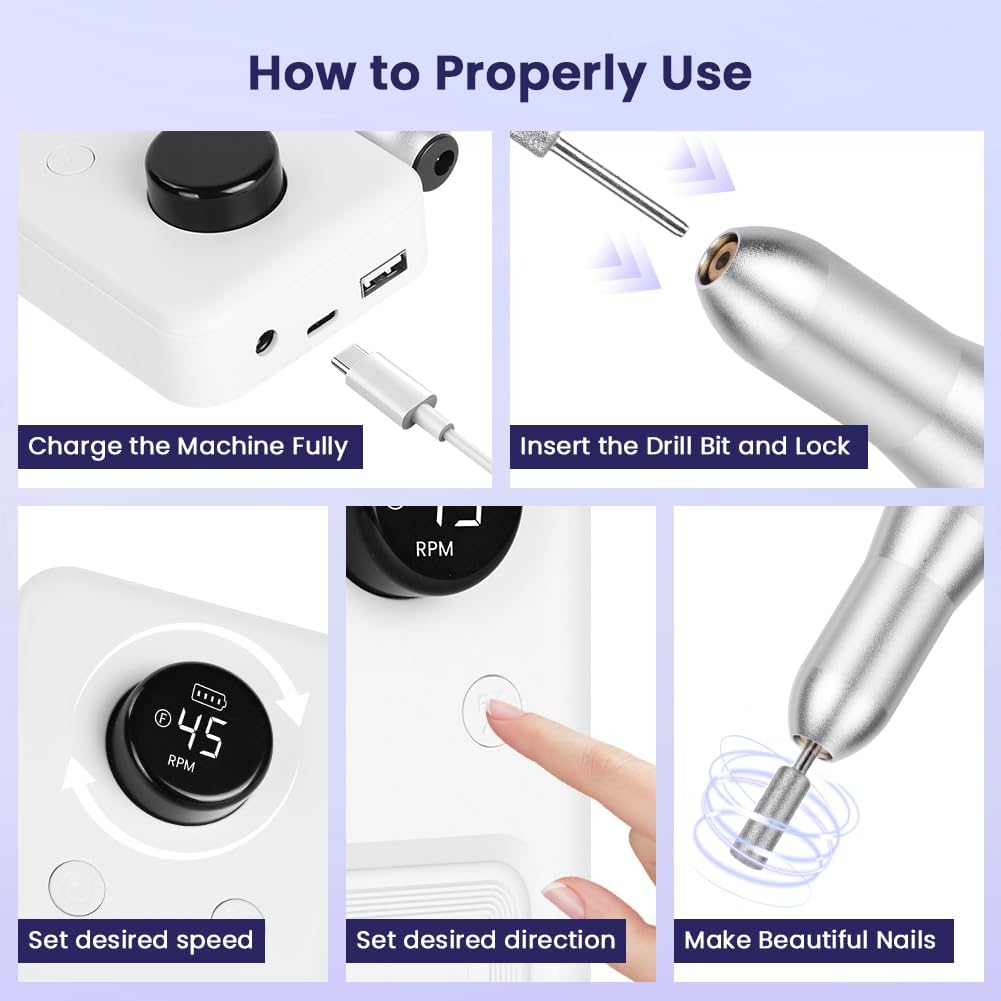 How to Properly Use

Charge the Machine Fully

Insert the Drill Bit and Lock

F 45 RPM

Set desired speed

RPM

Set desired direction

Make Beautiful Nails