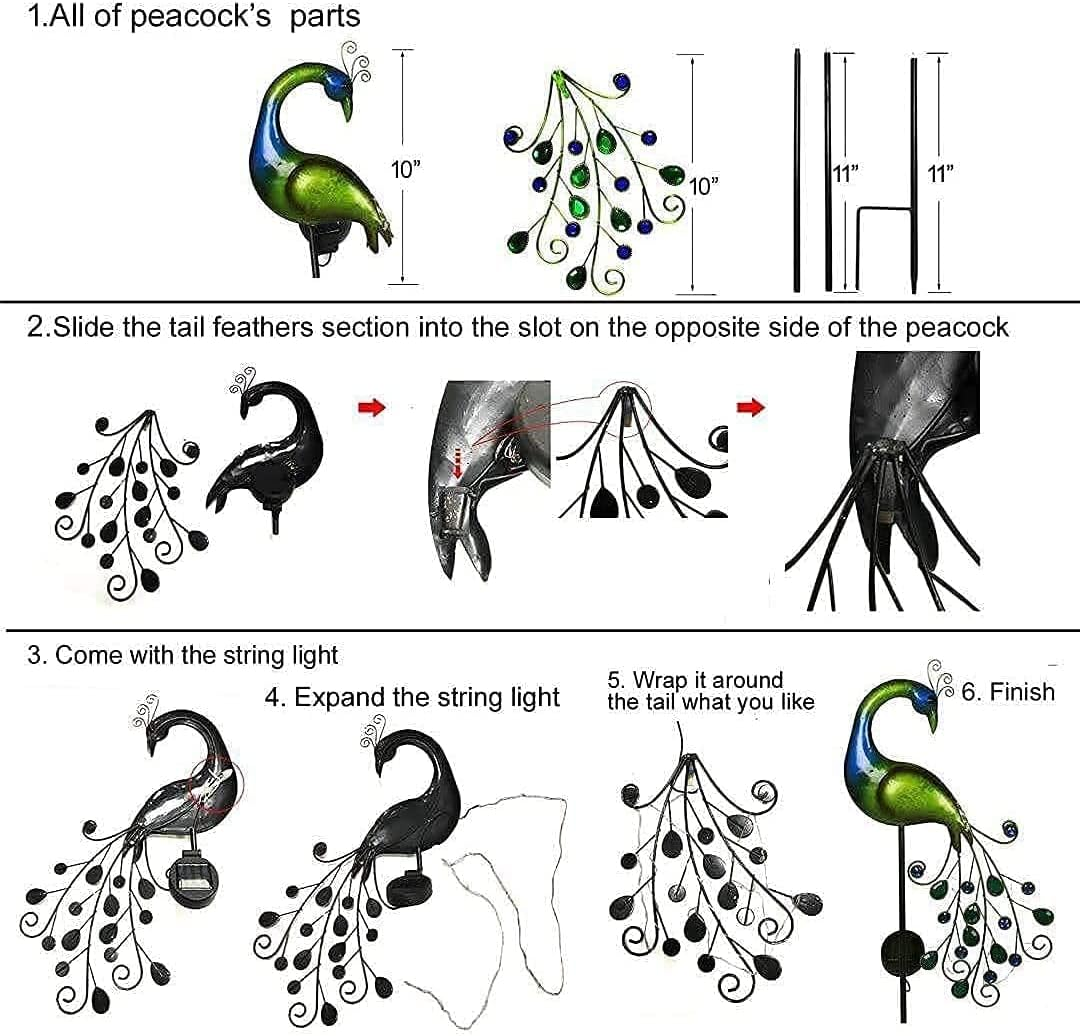 1.All of peacock's parts

10"

10"

11"

11"

2.Slide the tail feathers section into the slot on the opposite side of the peacock

3. Come with the string light

4. Expand the string light

5. Wrap it around the tail what you like

6. Finish