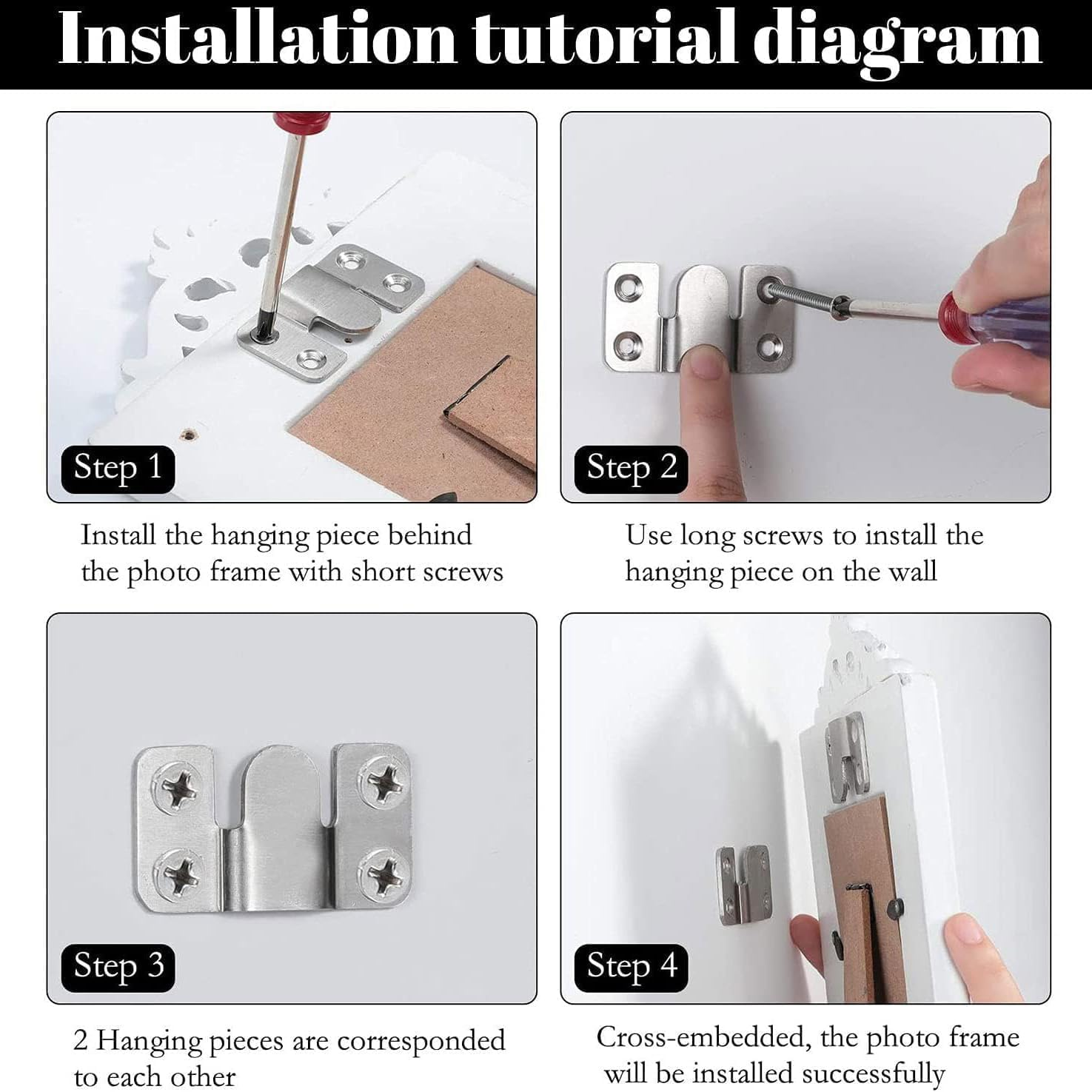 Installation tutorial diagram

Step 1

Install the hanging piece behind the photo frame with short screws

Step 2

Use long screws to install the hanging piece on the wall

Step 3

2 Hanging pieces are corresponded to each other

Step 4

Cross-embedded, the photo frame will be installed successfully