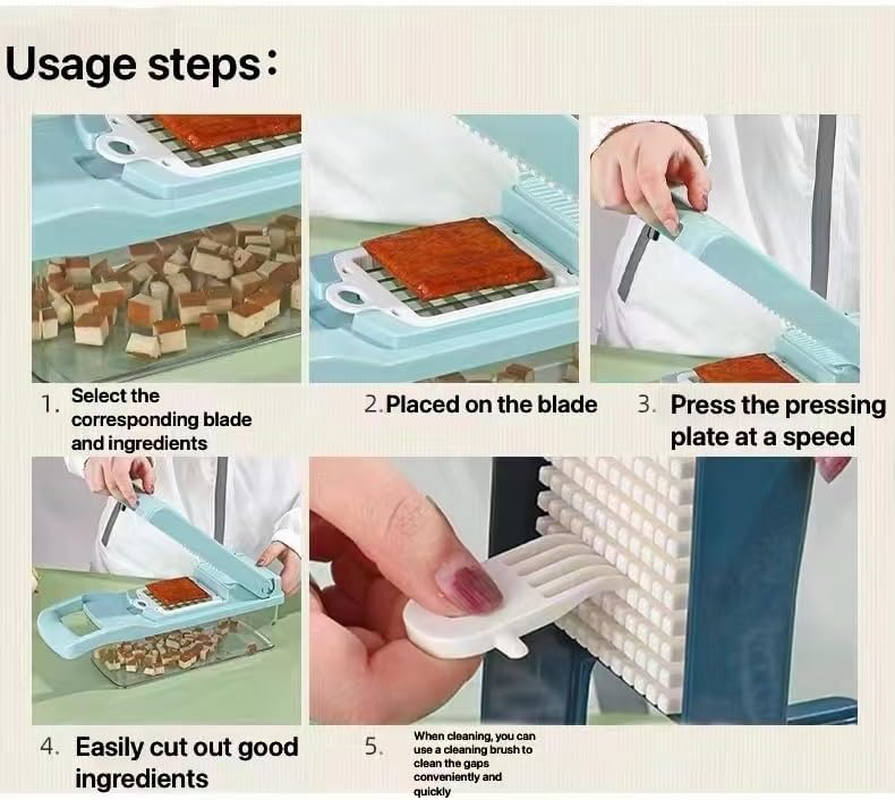 Usage steps:

1. Select the corresponding blade and ingredients

2. Placed on the blade

3. Press the pressing plate at a speed

4. Easily cut out good ingredients

5. When cleaning, you can use a cleaning brush to clean the gaps conveniently and quickly