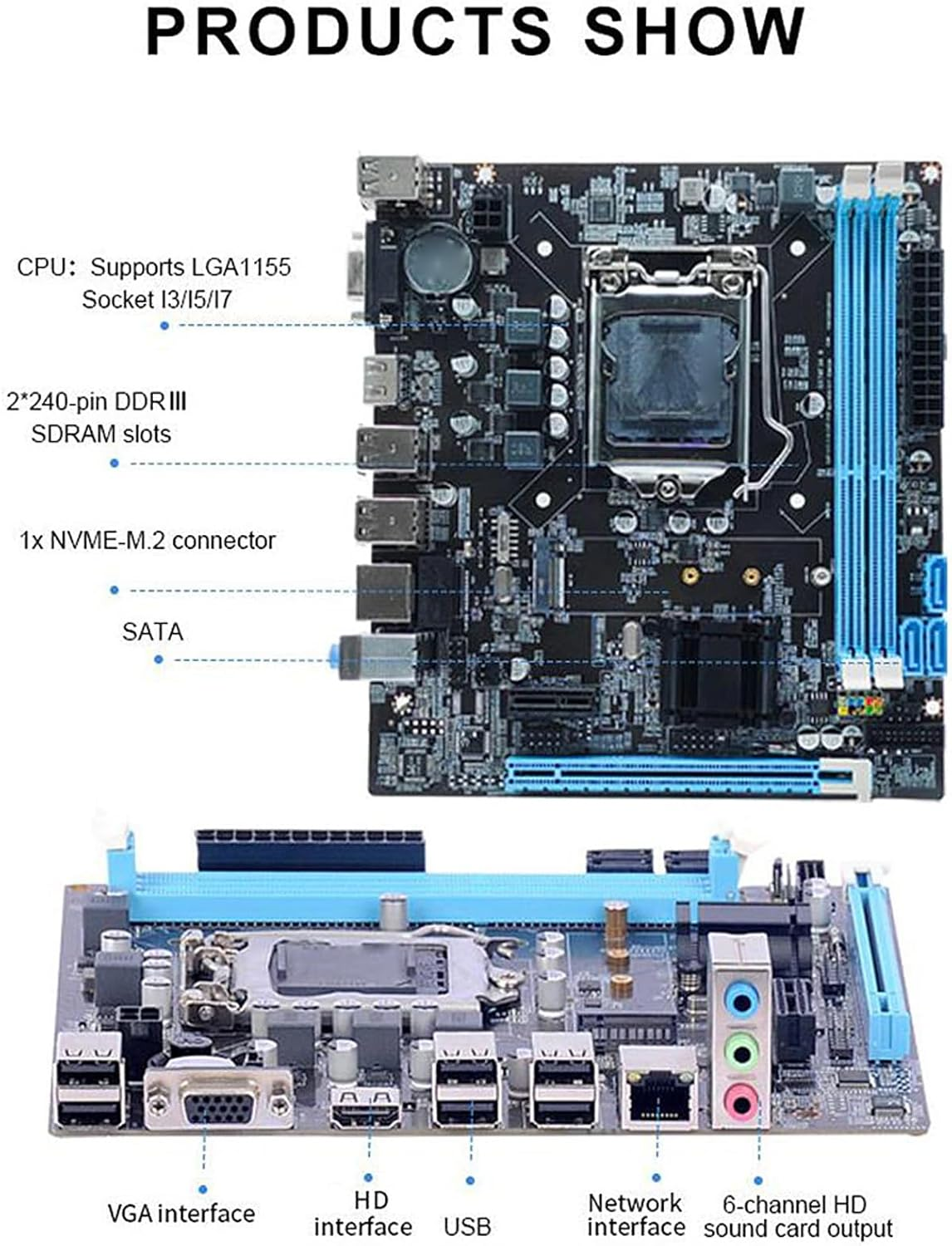 PRODUCTS SHOW

CPU: Supports LGA1155 Socket I3/I5/I7

2*240-pin DDRⅢ SDRAM slots

1x NVME-M.2 connector

SATA

VGA interface

HD interface

USB

Network interface

6-channel HD sound card output