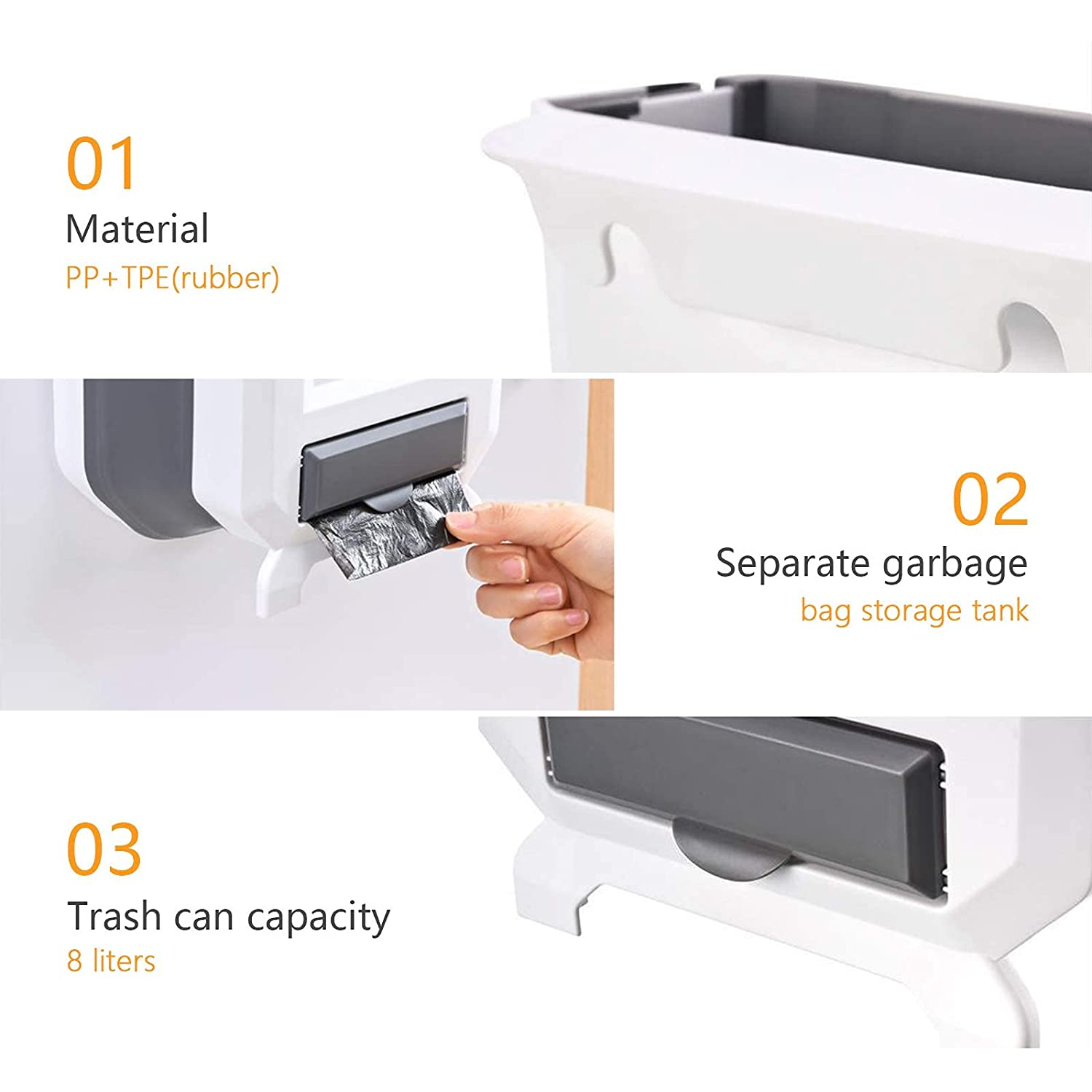 01
Material
PP+TPE(rubber)

02
Separate garbage
bag storage tank

03
Trash can capacity
8 liters